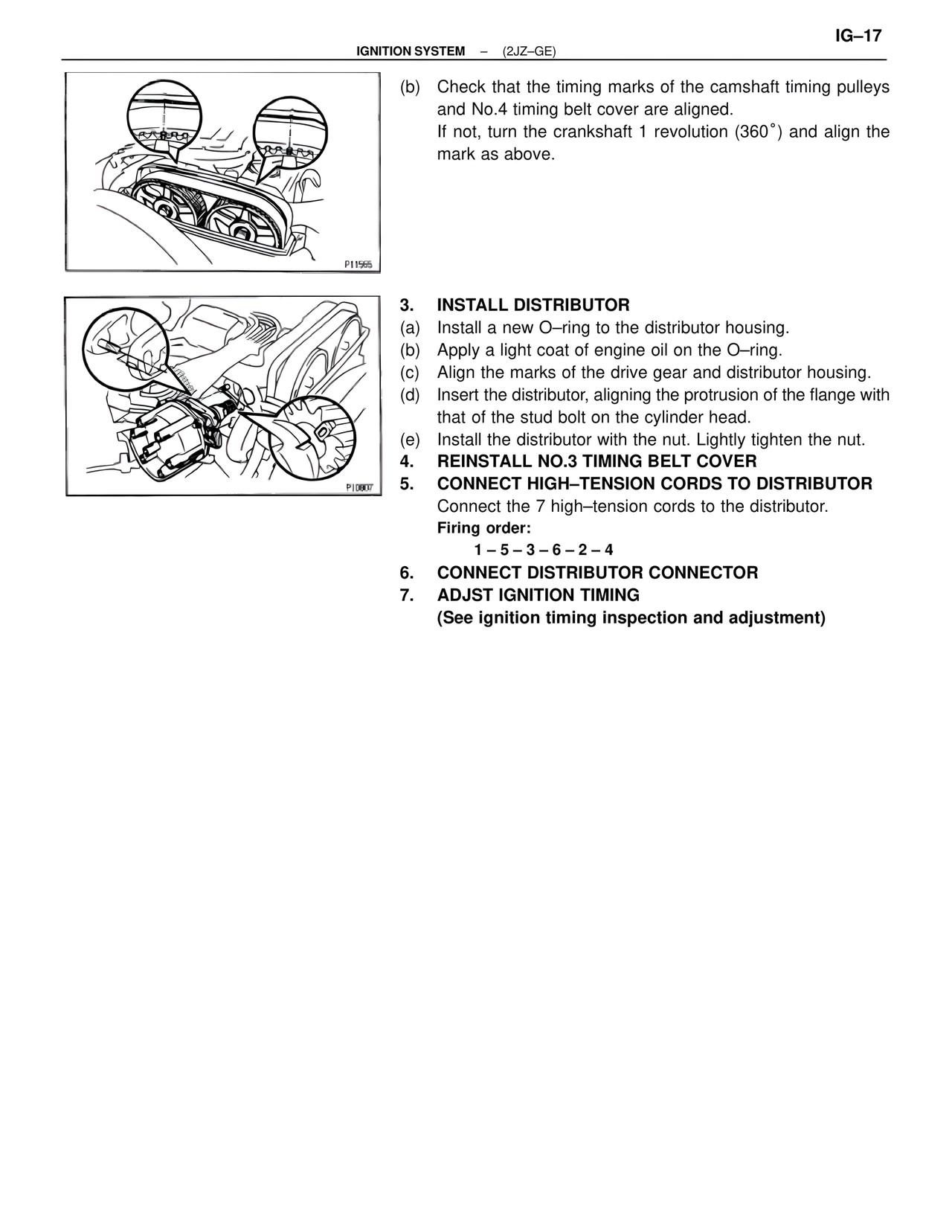 IG–17

IGNITION SYSTEM – (2JZ–GE)

P11565

(b) Check that the timing marks of the camshaft timing pulleys and No.4 timing belt cover are aligned.
If not, turn the crankshaft 1 revolution (360°) and align the mark as above.

P10807

3. INSTALL DISTRIBUTOR
(a) Install a new O–ring to the distributor housing.
(b) Apply a light coat of engine oil on the O–ring.
(c) Align the marks of the drive gear and distributor housing.
(d) Insert the distributor, aligning the protrusion of the flange with that of the stud bolt on the cylinder head.
(e) Install the distributor with the nut. Lightly tighten the nut.
4. REINSTALL NO.3 TIMING BELT COVER
5. CONNECT HIGH–TENSION CORDS TO DISTRIBUTOR
Connect the 7 high–tension cords to the distributor.
Firing order:
1 – 5 – 3 – 6 – 2 – 4
6. CONNECT DISTRIBUTOR CONNECTOR
7. ADJST IGNITION TIMING
(See ignition timing inspection and adjustment)