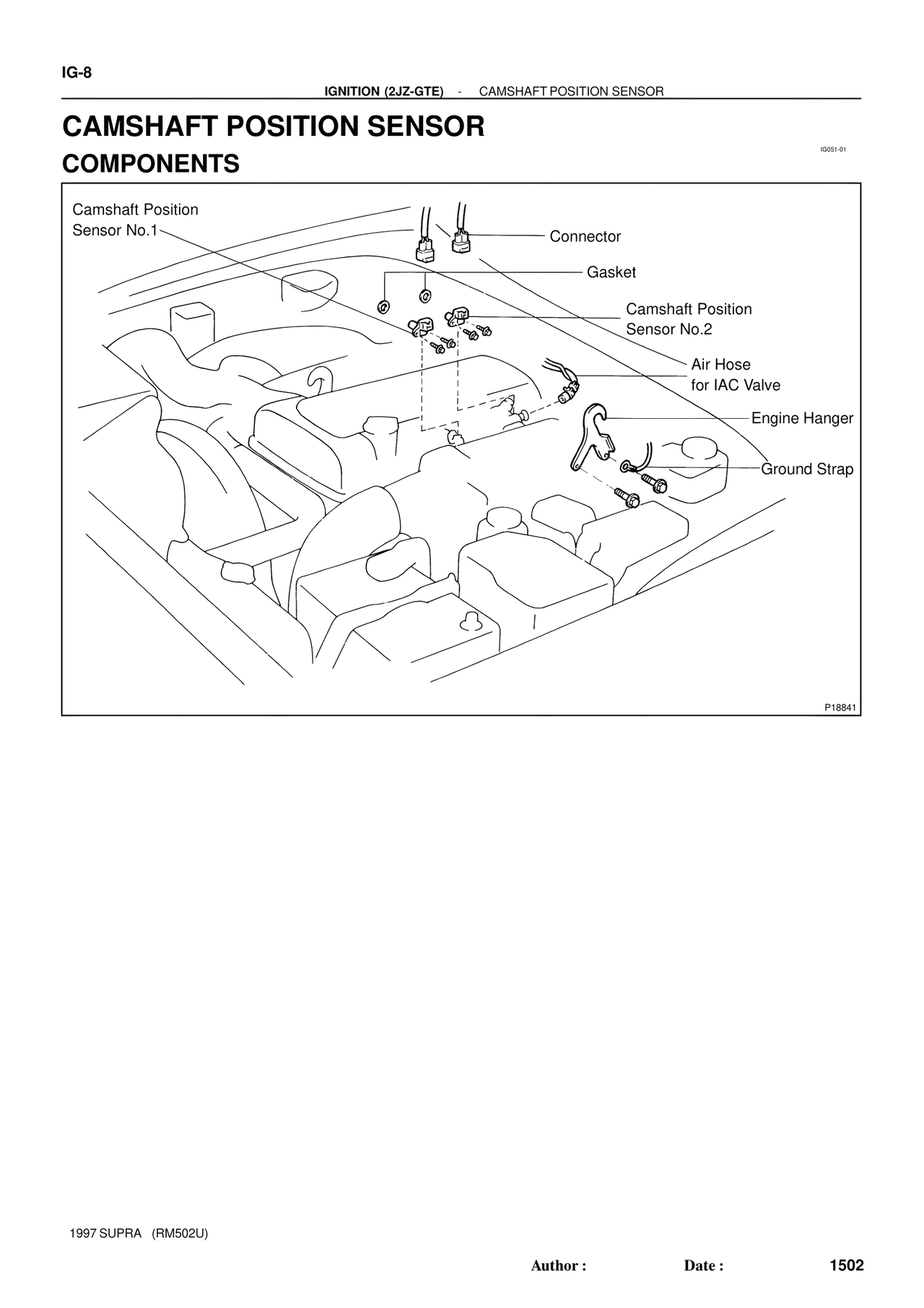 IG-8

IGNITION (2JZ-GTE) - CAMSHAFT POSITION SENSOR

CAMSHAFT POSITION SENSOR

COMPONENTS

IG051-01

Camshaft Position Sensor No.1

Connector

Gasket

Camshaft Position Sensor No.2

Air Hose for IAC Valve

Engine Hanger

Ground Strap

P18841

1997 SUPRA (RM502U)

Author : Date : 1502