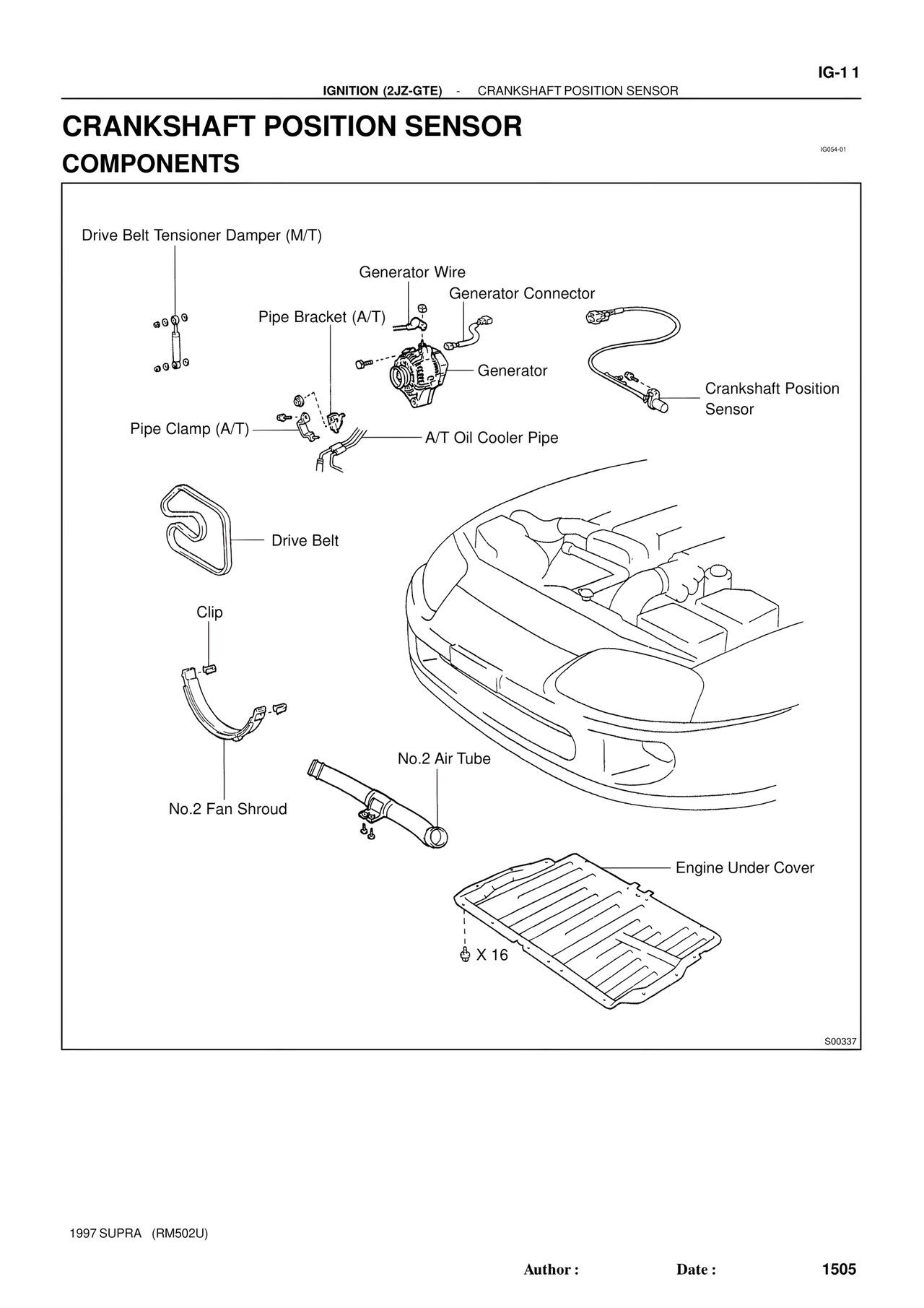 IG-11

IGNITION (2JZ-GTE) - CRANKSHAFT POSITION SENSOR

CRANKSHAFT POSITION SENSOR

COMPONENTS

IG054-01

Drive Belt Tensioner Damper (M/T)

Generator Wire

Generator Connector

Pipe Bracket (A/T)

Generator

Crankshaft Position Sensor

Pipe Clamp (A/T)

A/T Oil Cooler Pipe

Drive Belt

Clip

No.2 Air Tube

No.2 Fan Shroud

Engine Under Cover

X 16

S00337

1997 SUPRA (RM502U)

Author : Date : 1505