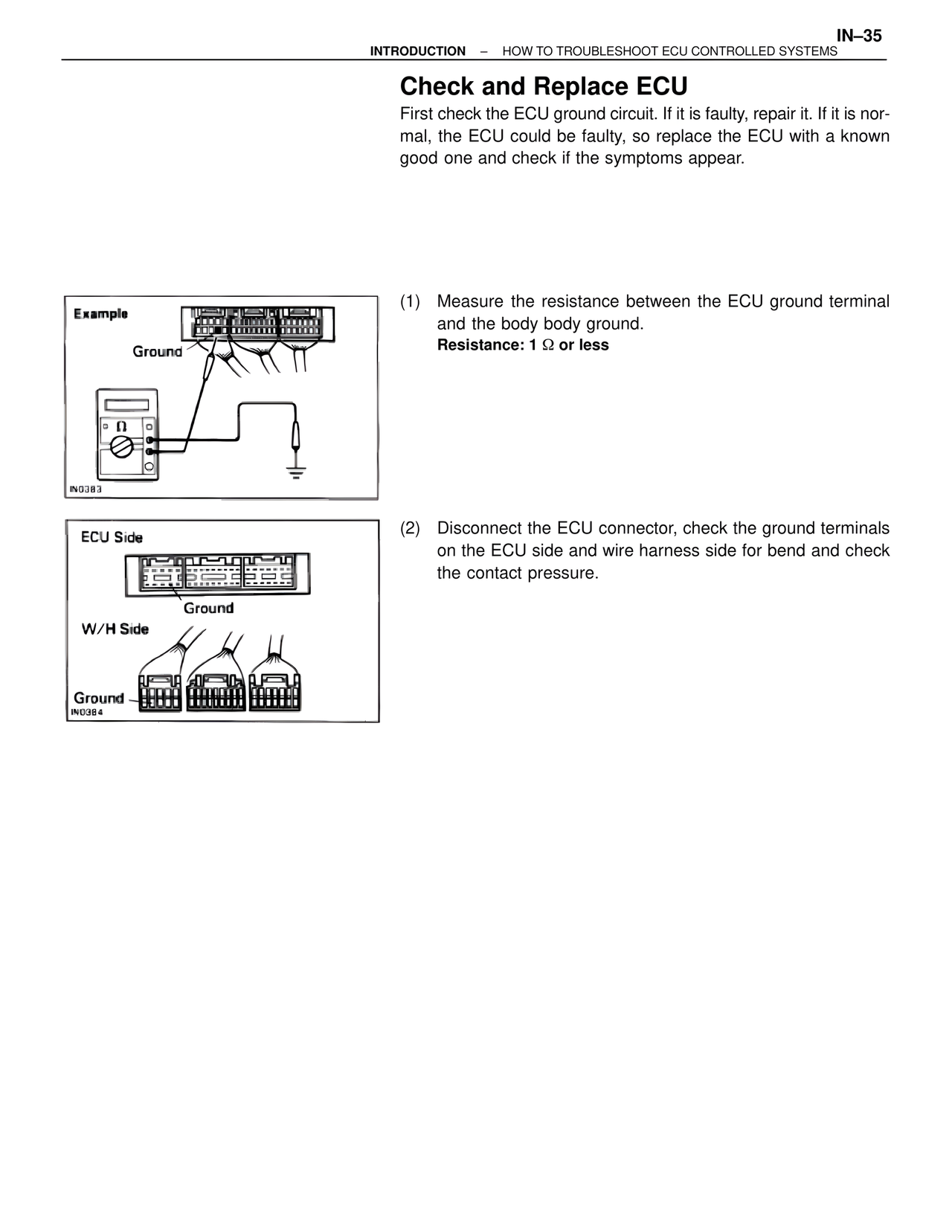 IN–35

INTRODUCTION – HOW TO TROUBLESHOOT ECU CONTROLLED SYSTEMS

Check and Replace ECU

First check the ECU ground circuit. If it is faulty, repair it. If it is normal, the ECU could be faulty, so replace the ECU with a known good one and check if the symptoms appear.

Example

Ground

$\Omega$

IN0383

(1) Measure the resistance between the ECU ground terminal and the body body ground.

Resistance: 1 $\Omega$ or less

ECU Side

Ground

W/H Side

Ground

IN0384

(2) Disconnect the ECU connector, check the ground terminals on the ECU side and wire harness side for bend and check the contact pressure.