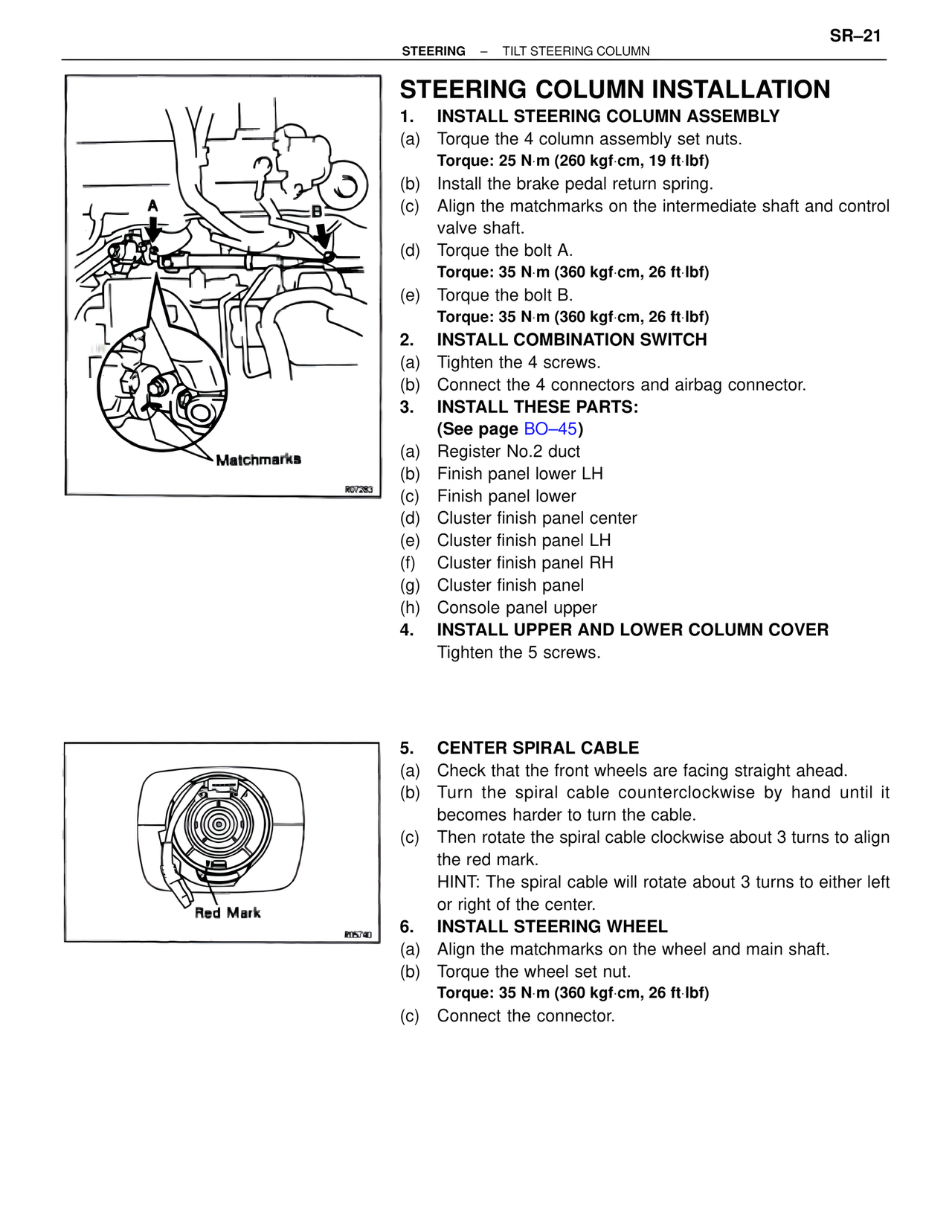 SR–21

STEERING – TILT STEERING COLUMN

A

B

Matchmarks

R07283

STEERING COLUMN INSTALLATION

1. INSTALL STEERING COLUMN ASSEMBLY

(a) Torque the 4 column assembly set nuts.
Torque: 25 N·m (260 kgf·cm, 19 ft·lbf)

(b) Install the brake pedal return spring.

(c) Align the matchmarks on the intermediate shaft and control valve shaft.

(d) Torque the bolt A.
Torque: 35 N·m (360 kgf·cm, 26 ft·lbf)

(e) Torque the bolt B.
Torque: 35 N·m (360 kgf·cm, 26 ft·lbf)

2. INSTALL COMBINATION SWITCH

(a) Tighten the 4 screws.

(b) Connect the 4 connectors and airbag connector.

3. INSTALL THESE PARTS:
(See page BO–45)

(a) Register No.2 duct

(b) Finish panel lower LH

(c) Finish panel lower

(d) Cluster finish panel center

(e) Cluster finish panel LH

(f) Cluster finish panel RH

(g) Cluster finish panel

(h) Console panel upper

4. INSTALL UPPER AND LOWER COLUMN COVER
Tighten the 5 screws.

Red Mark

R05740

5. CENTER SPIRAL CABLE

(a) Check that the front wheels are facing straight ahead.

(b) Turn the spiral cable counterclockwise by hand until it becomes harder to turn the cable.

(c) Then rotate the spiral cable clockwise about 3 turns to align the red mark.
HINT: The spiral cable will rotate about 3 turns to either left or right of the center.

6. INSTALL STEERING WHEEL

(a) Align the matchmarks on the wheel and main shaft.

(b) Torque the wheel set nut.
Torque: 35 N·m (360 kgf·cm, 26 ft·lbf)

(c) Connect the connector.