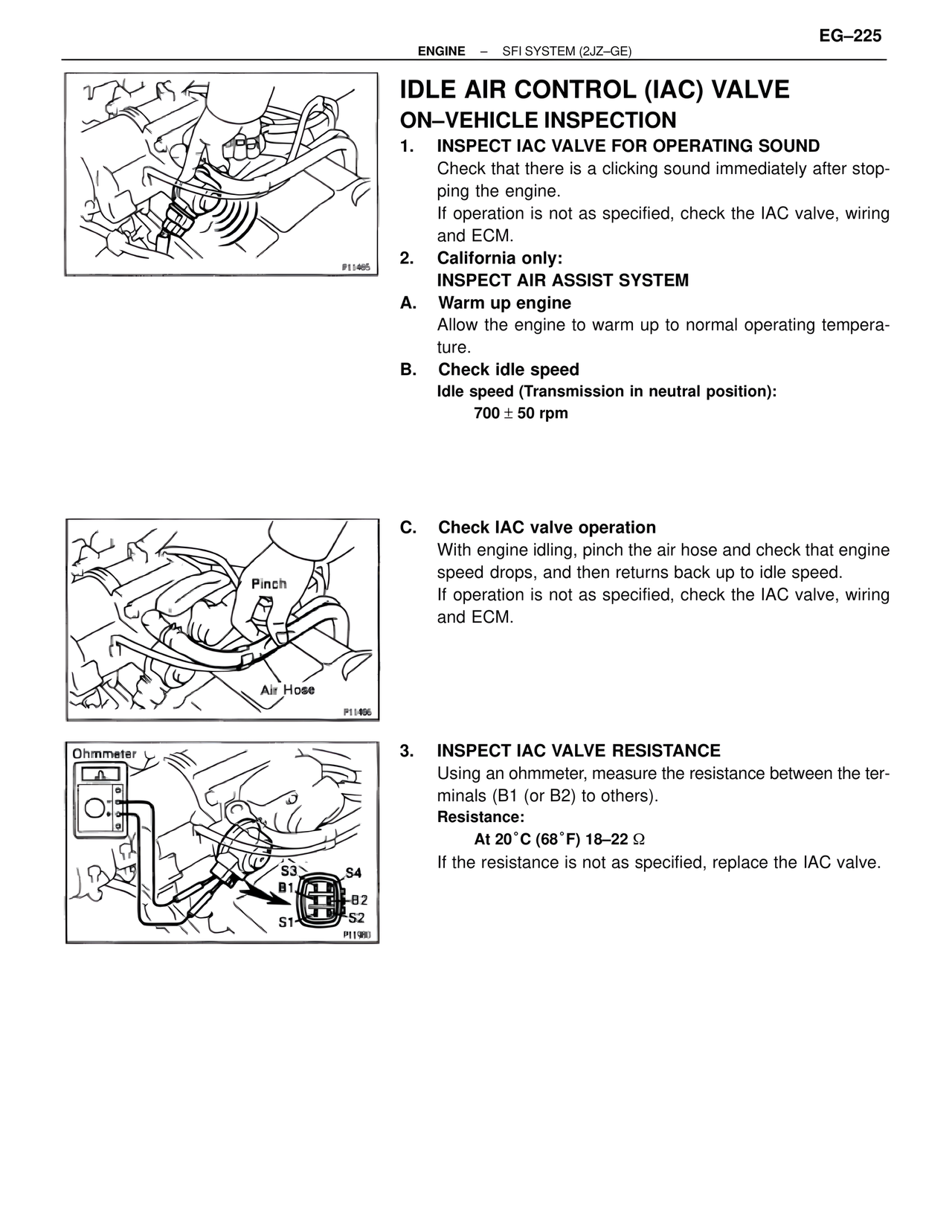 EG–225

ENGINE – SFI SYSTEM (2JZ–GE)

P11465

IDLE AIR CONTROL (IAC) VALVE

ON–VEHICLE INSPECTION

1. INSPECT IAC VALVE FOR OPERATING SOUND
Check that there is a clicking sound immediately after stopping the engine.
If operation is not as specified, check the IAC valve, wiring and ECM.

2. California only:
INSPECT AIR ASSIST SYSTEM

A. Warm up engine
Allow the engine to warm up to normal operating temperature.

B. Check idle speed
Idle speed (Transmission in neutral position):
700 $\pm$ 50 rpm

Pinch

Air Hose

P11466

C. Check IAC valve operation
With engine idling, pinch the air hose and check that engine speed drops, and then returns back up to idle speed.
If operation is not as specified, check the IAC valve, wiring and ECM.

Ohmmeter

S3 S4 B1 B2 S1 S2

P11980

3. INSPECT IAC VALVE RESISTANCE
Using an ohmmeter, measure the resistance between the terminals (B1 (or B2) to others).
Resistance:
At 20°C (68°F) 18–22 $\Omega$
If the resistance is not as specified, replace the IAC valve.