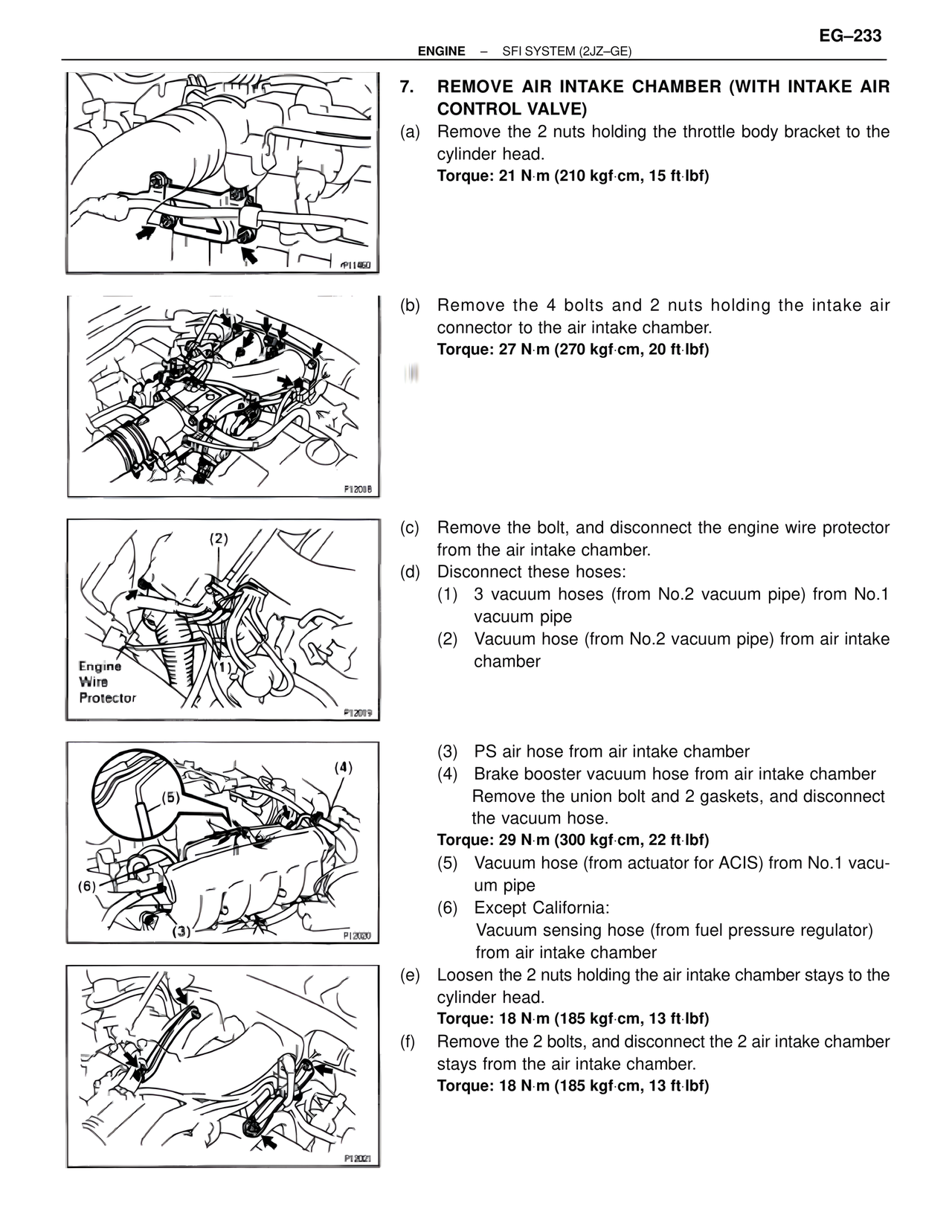 EG–233

ENGINE – SFI SYSTEM (2JZ–GE)

P11460

7. REMOVE AIR INTAKE CHAMBER (WITH INTAKE AIR CONTROL VALVE)

(a) Remove the 2 nuts holding the throttle body bracket to the cylinder head.

Torque: 21 N·m (210 kgf·cm, 15 ft·lbf)

P12018

(b) Remove the 4 bolts and 2 nuts holding the intake air connector to the air intake chamber.

Torque: 27 N·m (270 kgf·cm, 20 ft·lbf)

(2)

(1)

Engine Wire Protector

P12019

(c) Remove the bolt, and disconnect the engine wire protector from the air intake chamber.

(d) Disconnect these hoses:

(1) 3 vacuum hoses (from No.2 vacuum pipe) from No.1 vacuum pipe

(2) Vacuum hose (from No.2 vacuum pipe) from air intake chamber

(4)

(5)

(6)

(3)

P12020

(3) PS air hose from air intake chamber

(4) Brake booster vacuum hose from air intake chamber

Remove the union bolt and 2 gaskets, and disconnect the vacuum hose.

Torque: 29 N·m (300 kgf·cm, 22 ft·lbf)

(5) Vacuum hose (from actuator for ACIS) from No.1 vacuum pipe

(6) Except California:

Vacuum sensing hose (from fuel pressure regulator) from air intake chamber

P12021

(e) Loosen the 2 nuts holding the air intake chamber stays to the cylinder head.

Torque: 18 N·m (185 kgf·cm, 13 ft·lbf)

(f) Remove the 2 bolts, and disconnect the 2 air intake chamber stays from the air intake chamber.

Torque: 18 N·m (185 kgf·cm, 13 ft·lbf)