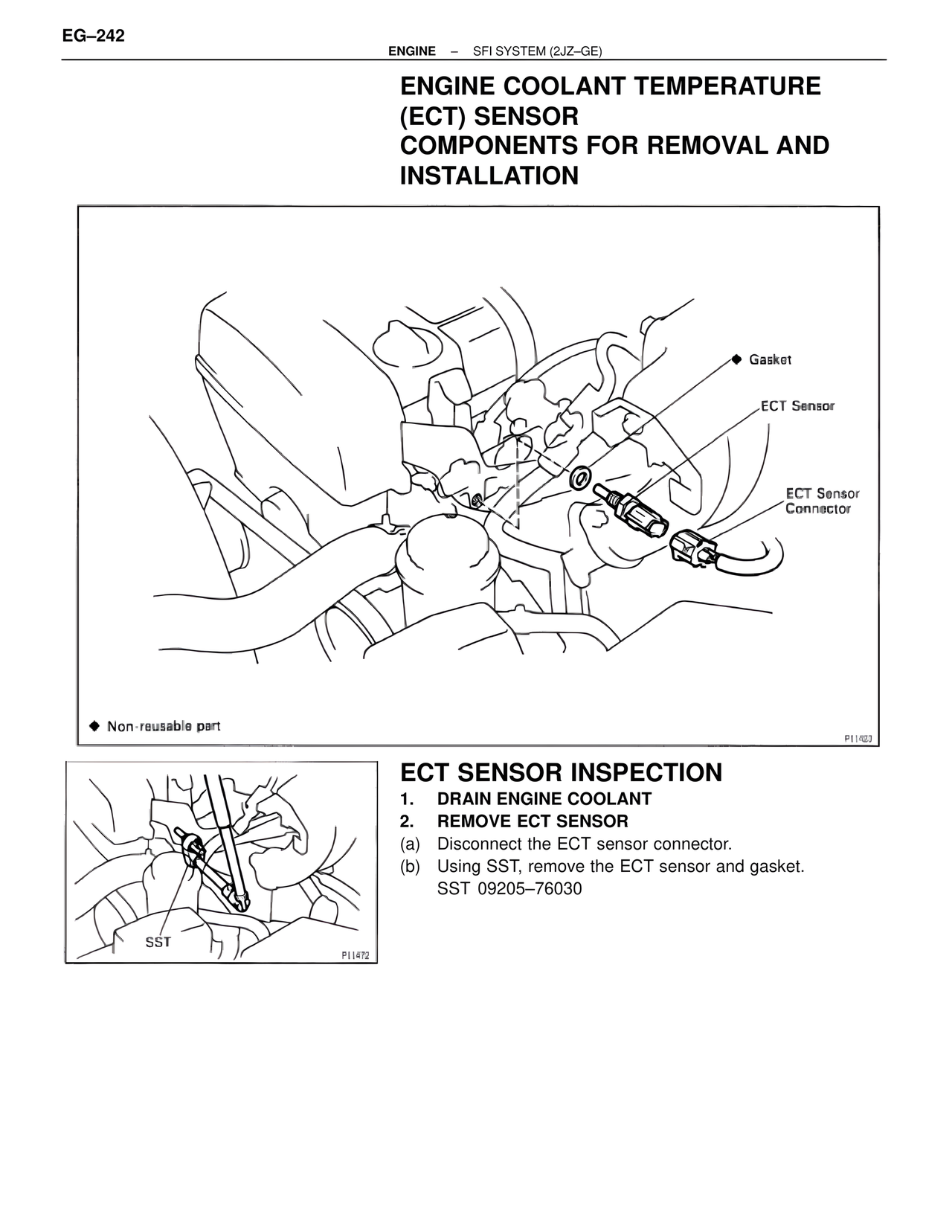 EG–242

ENGINE – SFI SYSTEM (2JZ–GE)

ENGINE COOLANT TEMPERATURE (ECT) SENSOR
COMPONENTS FOR REMOVAL AND INSTALLATION

◆ Gasket
ECT Sensor
ECT Sensor Connector
◆ Non-reusable part
P11423

SST
P11472

ECT SENSOR INSPECTION
1. DRAIN ENGINE COOLANT
2. REMOVE ECT SENSOR
(a) Disconnect the ECT sensor connector.
(b) Using SST, remove the ECT sensor and gasket.
SST 09205–76030