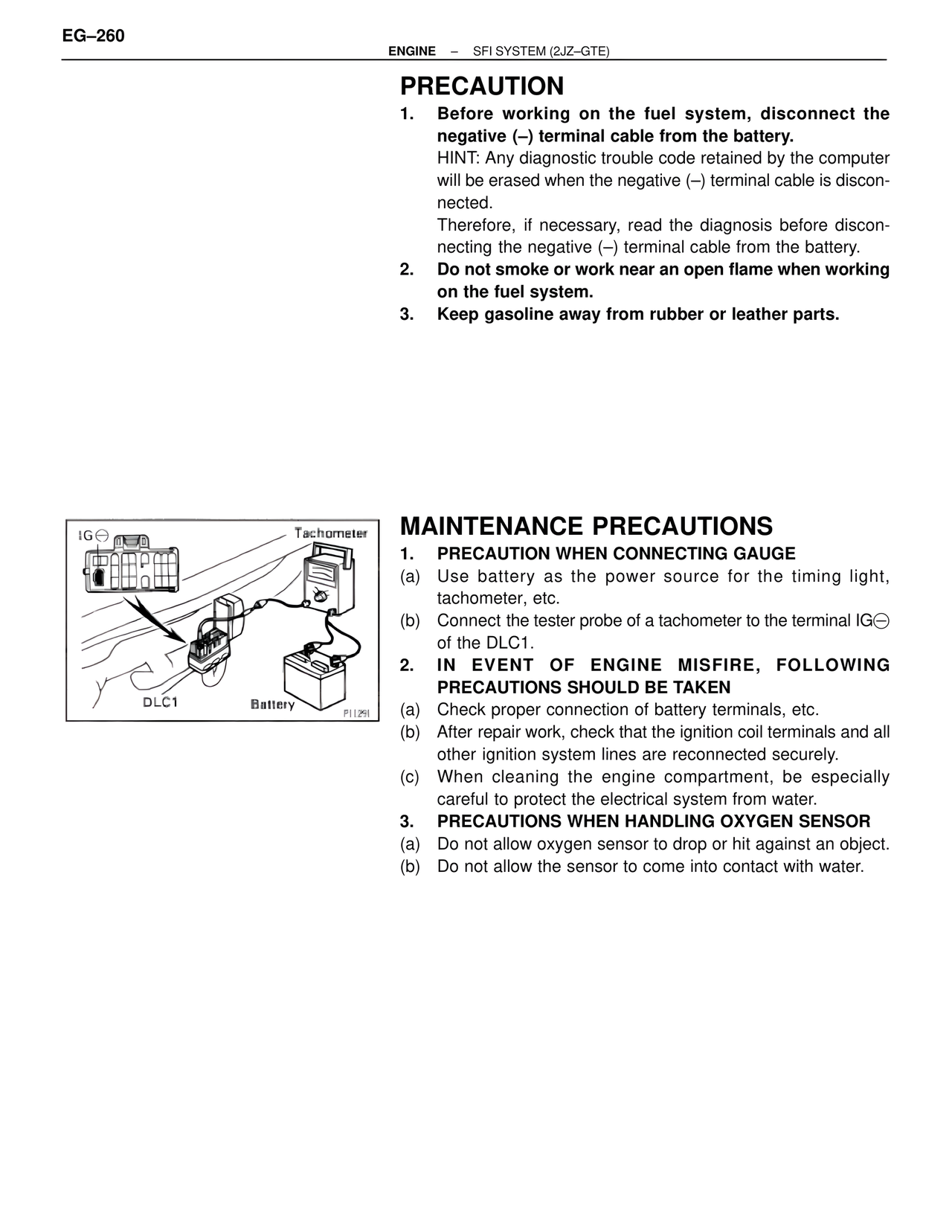 EG–260

ENGINE – SFI SYSTEM (2JZ–GTE)

PRECAUTION

1. Before working on the fuel system, disconnect the negative (–) terminal cable from the battery.
HINT: Any diagnostic trouble code retained by the computer will be erased when the negative (–) terminal cable is disconnected.
Therefore, if necessary, read the diagnosis before disconnecting the negative (–) terminal cable from the battery.
2. Do not smoke or work near an open flame when working on the fuel system.
3. Keep gasoline away from rubber or leather parts.

IG⊖
Tachometer
DLC1
Battery
P11291

MAINTENANCE PRECAUTIONS

1. PRECAUTION WHEN CONNECTING GAUGE
(a) Use battery as the power source for the timing light, tachometer, etc.
(b) Connect the tester probe of a tachometer to the terminal IG⊖ of the DLC1.
2. IN EVENT OF ENGINE MISFIRE, FOLLOWING PRECAUTIONS SHOULD BE TAKEN
(a) Check proper connection of battery terminals, etc.
(b) After repair work, check that the ignition coil terminals and all other ignition system lines are reconnected securely.
(c) When cleaning the engine compartment, be especially careful to protect the electrical system from water.
3. PRECAUTIONS WHEN HANDLING OXYGEN SENSOR
(a) Do not allow oxygen sensor to drop or hit against an object.
(b) Do not allow the sensor to come into contact with water.