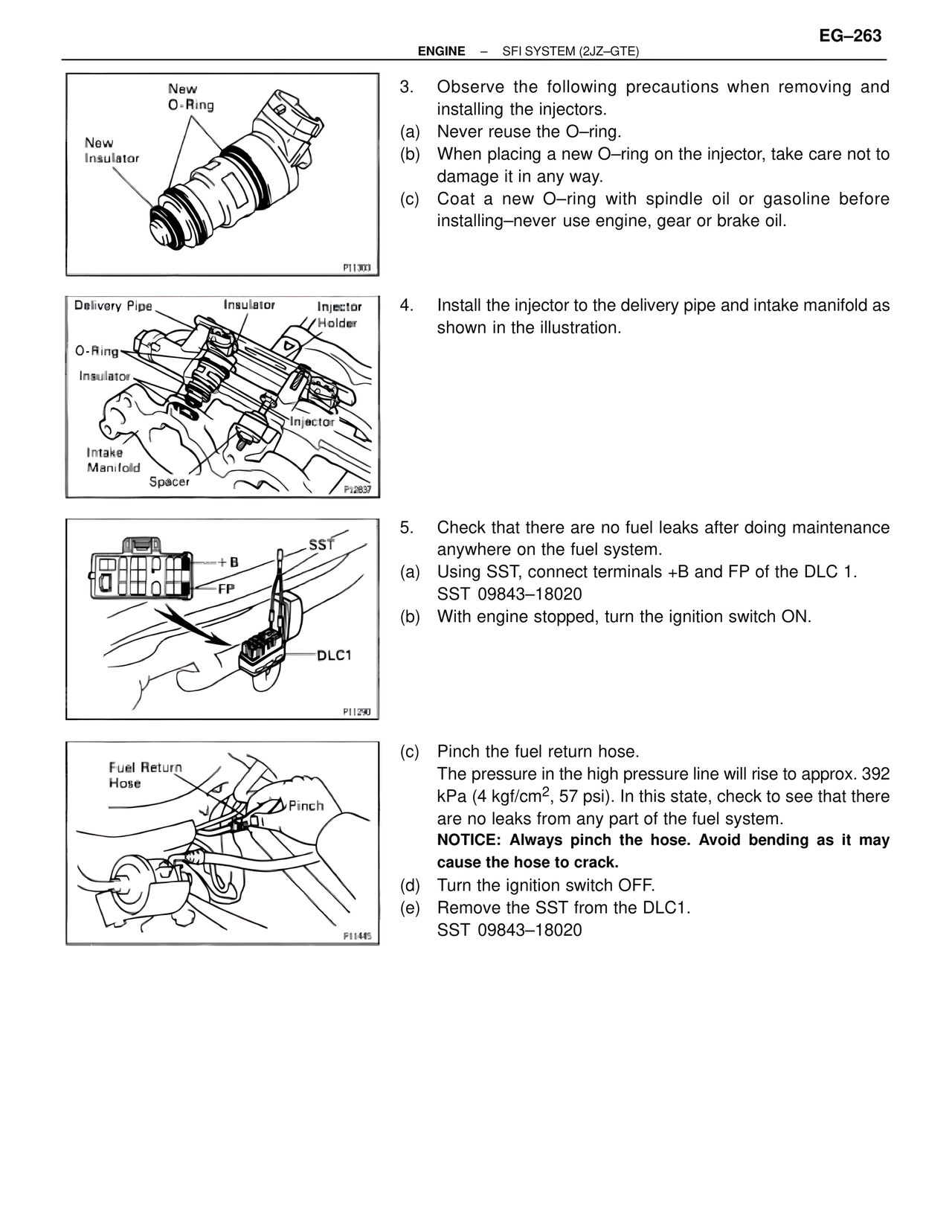 EG–263

ENGINE – SFI SYSTEM (2JZ–GTE)

New O-Ring

New Insulator

P11303

3. Observe the following precautions when removing and installing the injectors.

(a) Never reuse the O–ring.

(b) When placing a new O–ring on the injector, take care not to damage it in any way.

(c) Coat a new O–ring with spindle oil or gasoline before installing–never use engine, gear or brake oil.

Delivery Pipe

Insulator

Injector Holder

O-Ring

Insulator

Injector

Intake Manifold

Spacer

P12837

4. Install the injector to the delivery pipe and intake manifold as shown in the illustration.

SST

+B

FP

DLC1

P11290

5. Check that there are no fuel leaks after doing maintenance anywhere on the fuel system.

(a) Using SST, connect terminals +B and FP of the DLC 1.
SST 09843–18020

(b) With engine stopped, turn the ignition switch ON.

Fuel Return Hose

Pinch

P11445

(c) Pinch the fuel return hose.
The pressure in the high pressure line will rise to approx. 392 kPa (4 kgf/cm$^2$, 57 psi). In this state, check to see that there are no leaks from any part of the fuel system.
NOTICE: Always pinch the hose. Avoid bending as it may cause the hose to crack.

(d) Turn the ignition switch OFF.

(e) Remove the SST from the DLC1.
SST 09843–18020