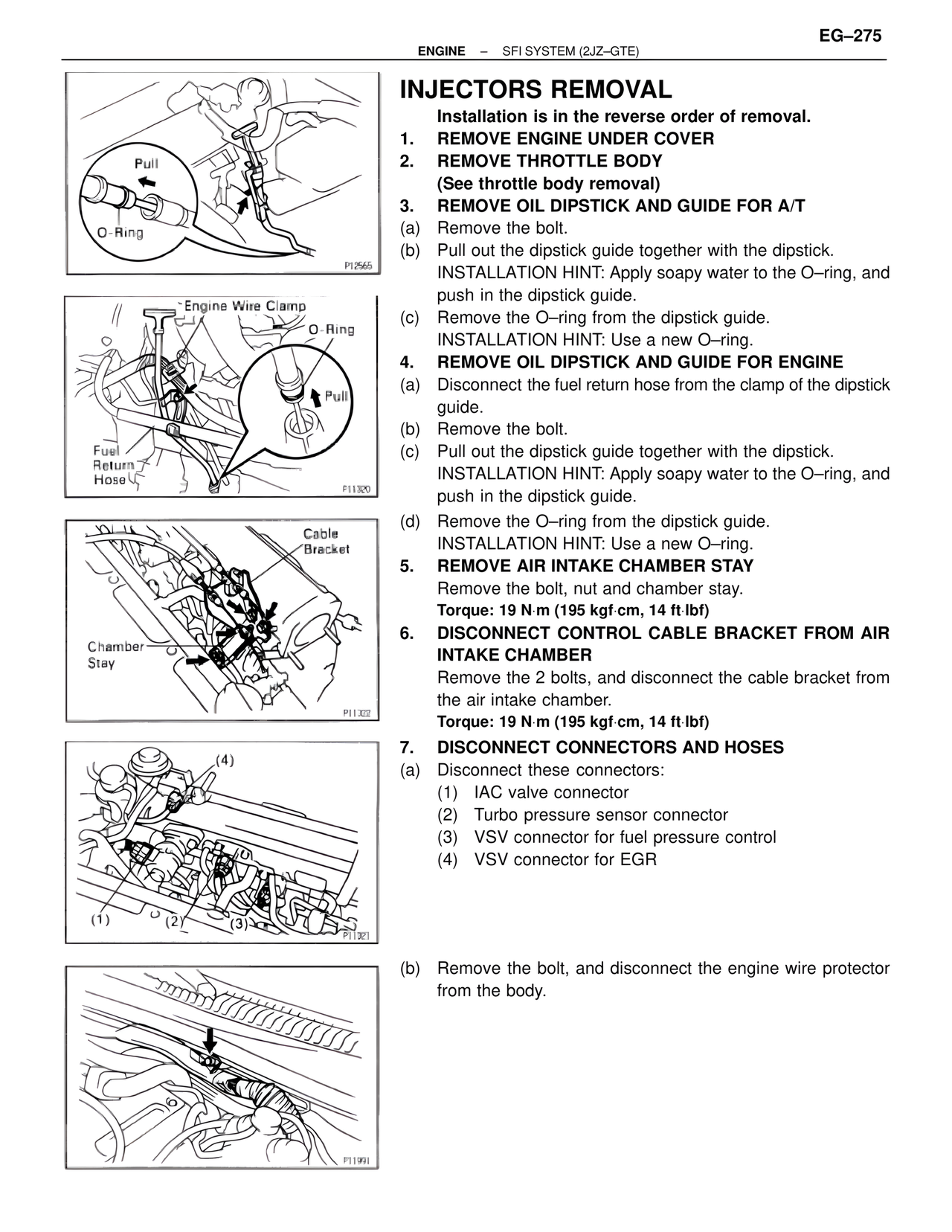 EG–275

ENGINE – SFI SYSTEM (2JZ–GTE)

Pull

O-Ring

P12565

Engine Wire Clamp

O-Ring

Pull

Fuel Return Hose

P11320

Cable Bracket

Chamber Stay

P11322

(4)

(1) (2) (3)

P11321

P11991

INJECTORS REMOVAL

Installation is in the reverse order of removal.

1. REMOVE ENGINE UNDER COVER

2. REMOVE THROTTLE BODY
(See throttle body removal)

3. REMOVE OIL DIPSTICK AND GUIDE FOR A/T

(a) Remove the bolt.

(b) Pull out the dipstick guide together with the dipstick.
INSTALLATION HINT: Apply soapy water to the O–ring, and push in the dipstick guide.

(c) Remove the O–ring from the dipstick guide.
INSTALLATION HINT: Use a new O–ring.

4. REMOVE OIL DIPSTICK AND GUIDE FOR ENGINE

(a) Disconnect the fuel return hose from the clamp of the dipstick guide.

(b) Remove the bolt.

(c) Pull out the dipstick guide together with the dipstick.
INSTALLATION HINT: Apply soapy water to the O–ring, and push in the dipstick guide.

(d) Remove the O–ring from the dipstick guide.
INSTALLATION HINT: Use a new O–ring.

5. REMOVE AIR INTAKE CHAMBER STAY
Remove the bolt, nut and chamber stay.
Torque: 19 N·m (195 kgf·cm, 14 ft·lbf)

6. DISCONNECT CONTROL CABLE BRACKET FROM AIR INTAKE CHAMBER
Remove the 2 bolts, and disconnect the cable bracket from the air intake chamber.
Torque: 19 N·m (195 kgf·cm, 14 ft·lbf)

7. DISCONNECT CONNECTORS AND HOSES

(a) Disconnect these connectors:
(1) IAC valve connector
(2) Turbo pressure sensor connector
(3) VSV connector for fuel pressure control
(4) VSV connector for EGR

(b) Remove the bolt, and disconnect the engine wire protector from the body.