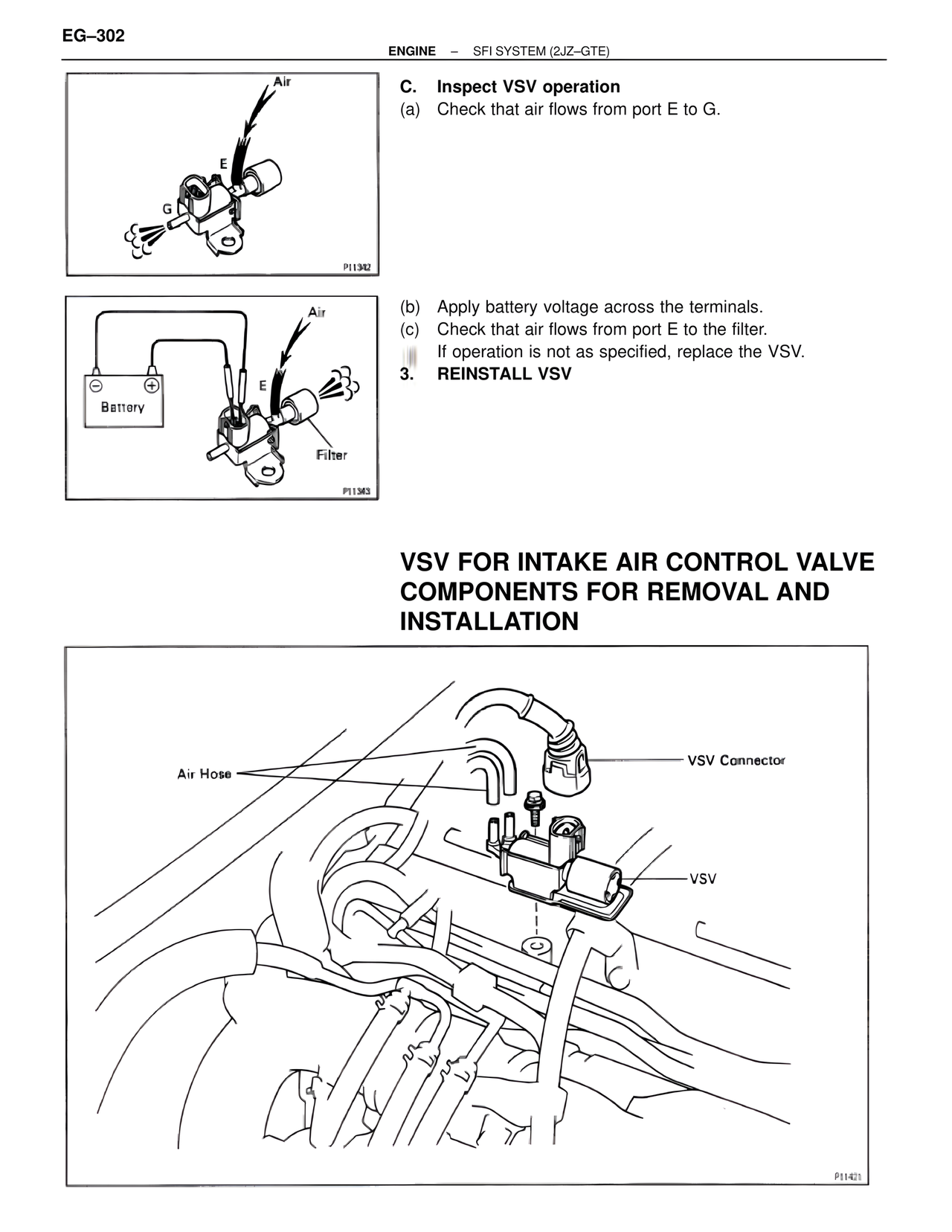 EG–302

ENGINE – SFI SYSTEM (2JZ–GTE)

Air
E
G
P11342

C. Inspect VSV operation
(a) Check that air flows from port E to G.

Air
E
Battery
Filter
P11343

(b) Apply battery voltage across the terminals.
(c) Check that air flows from port E to the filter.
If operation is not as specified, replace the VSV.
3. REINSTALL VSV

VSV FOR INTAKE AIR CONTROL VALVE COMPONENTS FOR REMOVAL AND INSTALLATION

Air Hose
VSV Connector
VSV
P11421