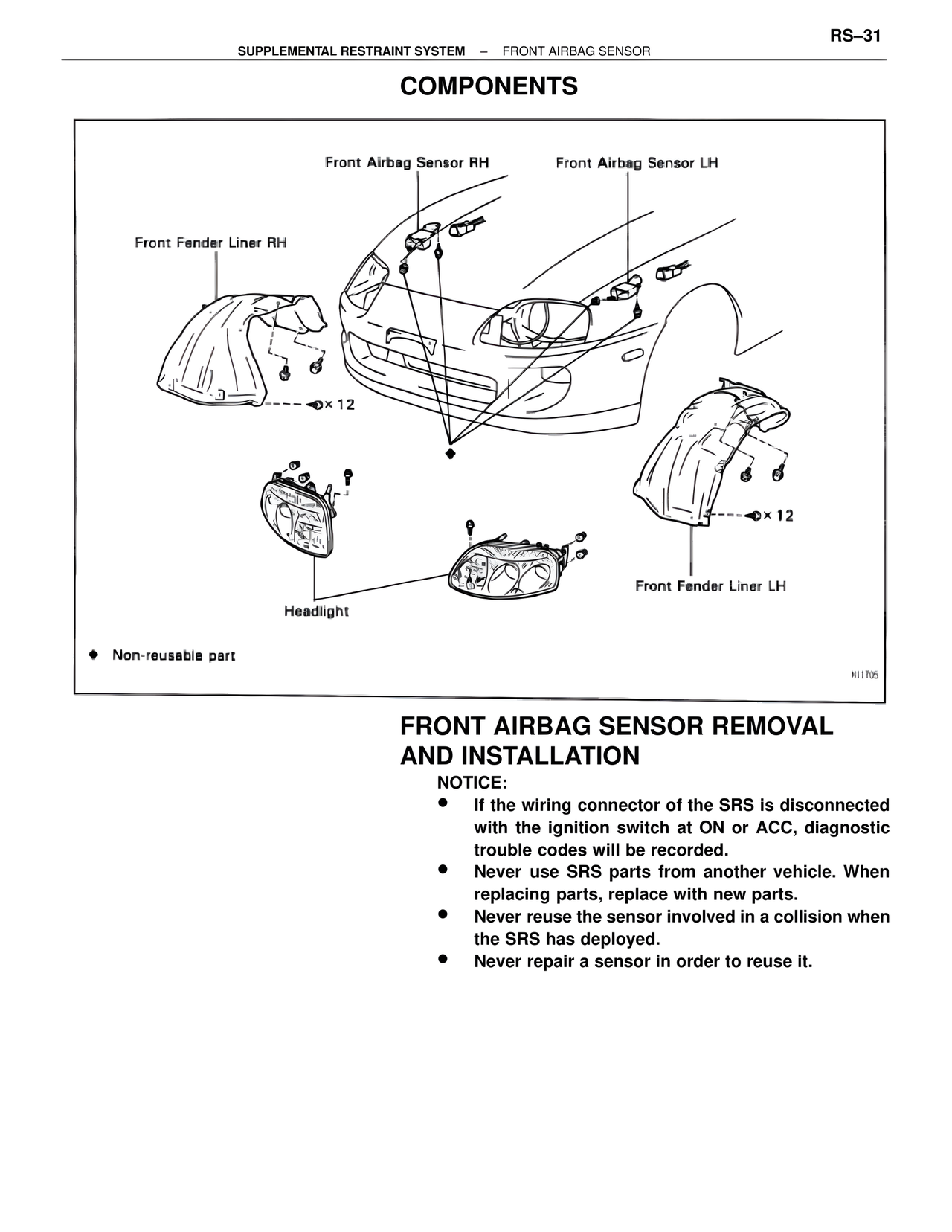 RS–31

SUPPLEMENTAL RESTRAINT SYSTEM – FRONT AIRBAG SENSOR

COMPONENTS

Front Airbag Sensor RH

Front Airbag Sensor LH

Front Fender Liner RH

× 12

× 12

Front Fender Liner LH

Headlight

◆ Non-reusable part

H11705

FRONT AIRBAG SENSOR REMOVAL AND INSTALLATION

NOTICE:

• If the wiring connector of the SRS is disconnected with the ignition switch at ON or ACC, diagnostic trouble codes will be recorded.

• Never use SRS parts from another vehicle. When replacing parts, replace with new parts.

• Never reuse the sensor involved in a collision when the SRS has deployed.

• Never repair a sensor in order to reuse it.