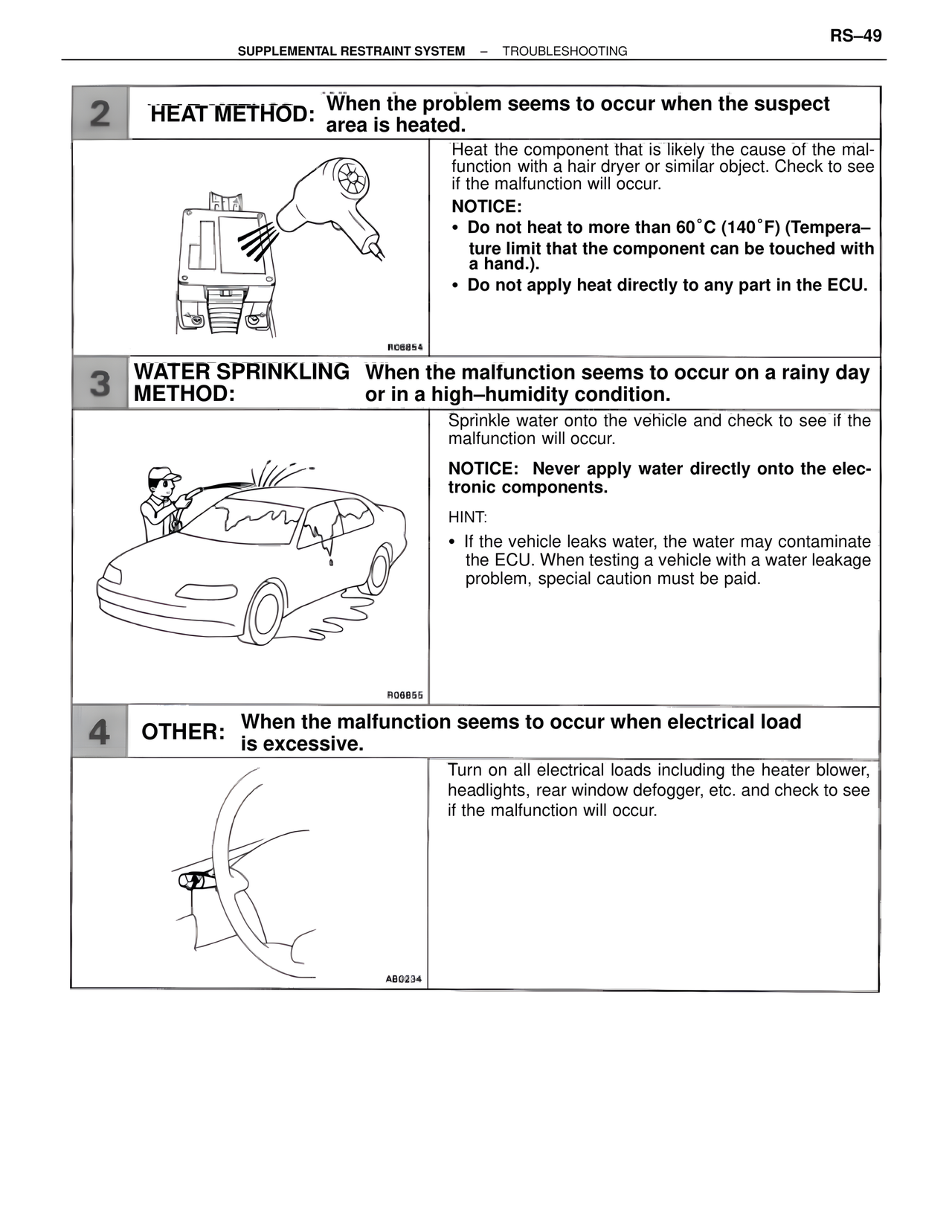 RS–49

SUPPLEMENTAL RESTRAINT SYSTEM – TROUBLESHOOTING

2 HEAT METHOD: When the problem seems to occur when the suspect area is heated.

R06854

Heat the component that is likely the cause of the malfunction with a hair dryer or similar object. Check to see if the malfunction will occur.

NOTICE:
• Do not heat to more than 60°C (140°F) (Temperature limit that the component can be touched with a hand.).
• Do not apply heat directly to any part in the ECU.

3 WATER SPRINKLING METHOD: When the malfunction seems to occur on a rainy day or in a high–humidity condition.

R06855

Sprinkle water onto the vehicle and check to see if the malfunction will occur.

NOTICE: Never apply water directly onto the electronic components.

HINT:
• If the vehicle leaks water, the water may contaminate the ECU. When testing a vehicle with a water leakage problem, special caution must be paid.

4 OTHER: When the malfunction seems to occur when electrical load is excessive.

AB0234

Turn on all electrical loads including the heater blower, headlights, rear window defogger, etc. and check to see if the malfunction will occur.