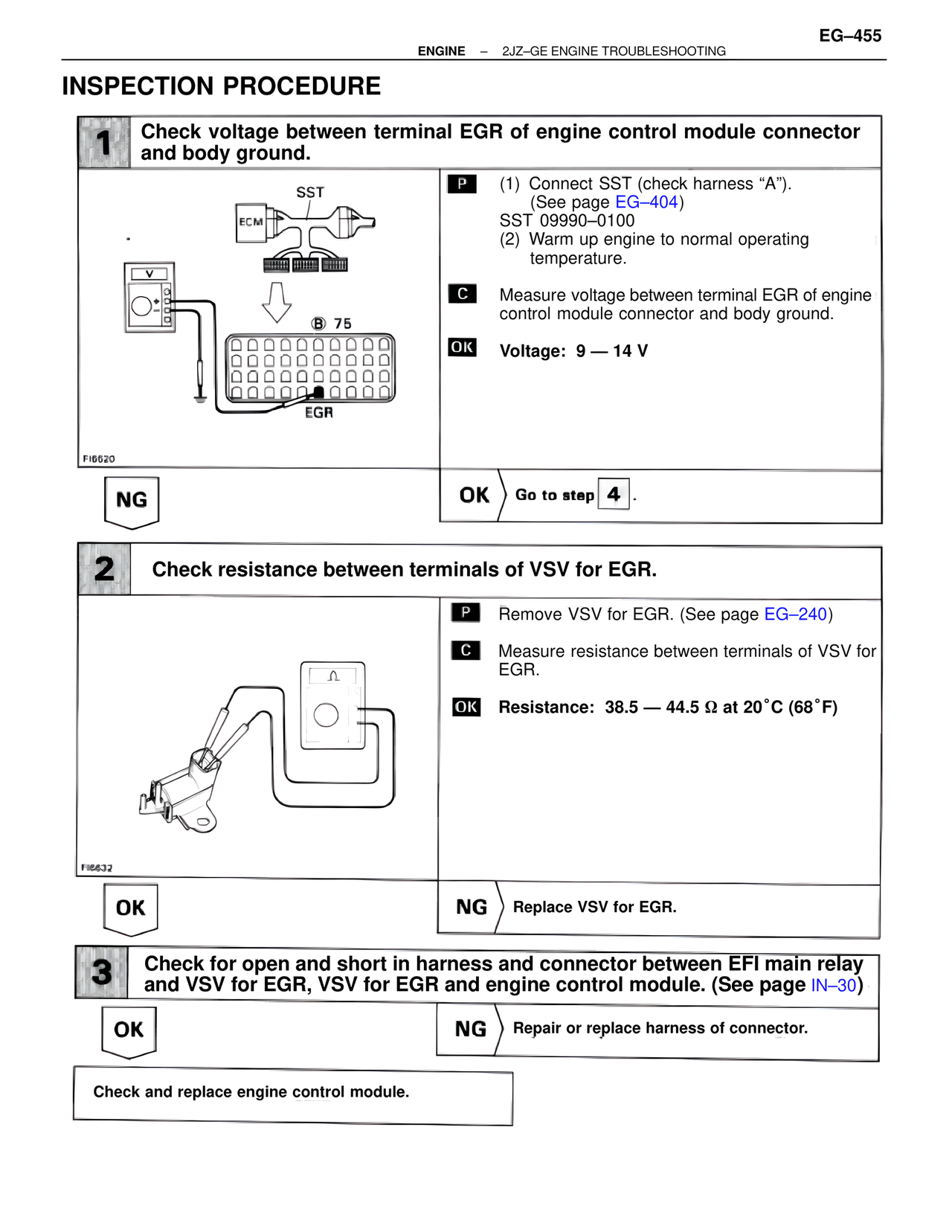 EG–455
ENGINE – 2JZ–GE ENGINE TROUBLESHOOTING

INSPECTION PROCEDURE

1 Check voltage between terminal EGR of engine control module connector and body ground.

SST
ECM
V
Ⓑ 75
EGR
FI6620

P (1) Connect SST (check harness “A”). (See page EG–404)
SST 09990–0100
(2) Warm up engine to normal operating temperature.

C Measure voltage between terminal EGR of engine control module connector and body ground.

OK Voltage: 9 — 14 V

NG

OK Go to step 4 .

2 Check resistance between terminals of VSV for EGR.

Ω
FI6632

P Remove VSV for EGR. (See page EG–240)

C Measure resistance between terminals of VSV for EGR.

OK Resistance: 38.5 — 44.5 Ω at 20°C (68°F)

OK

NG Replace VSV for EGR.

3 Check for open and short in harness and connector between EFI main relay and VSV for EGR, VSV for EGR and engine control module. (See page IN–30)

OK

NG Repair or replace harness of connector.

Check and replace engine control module.