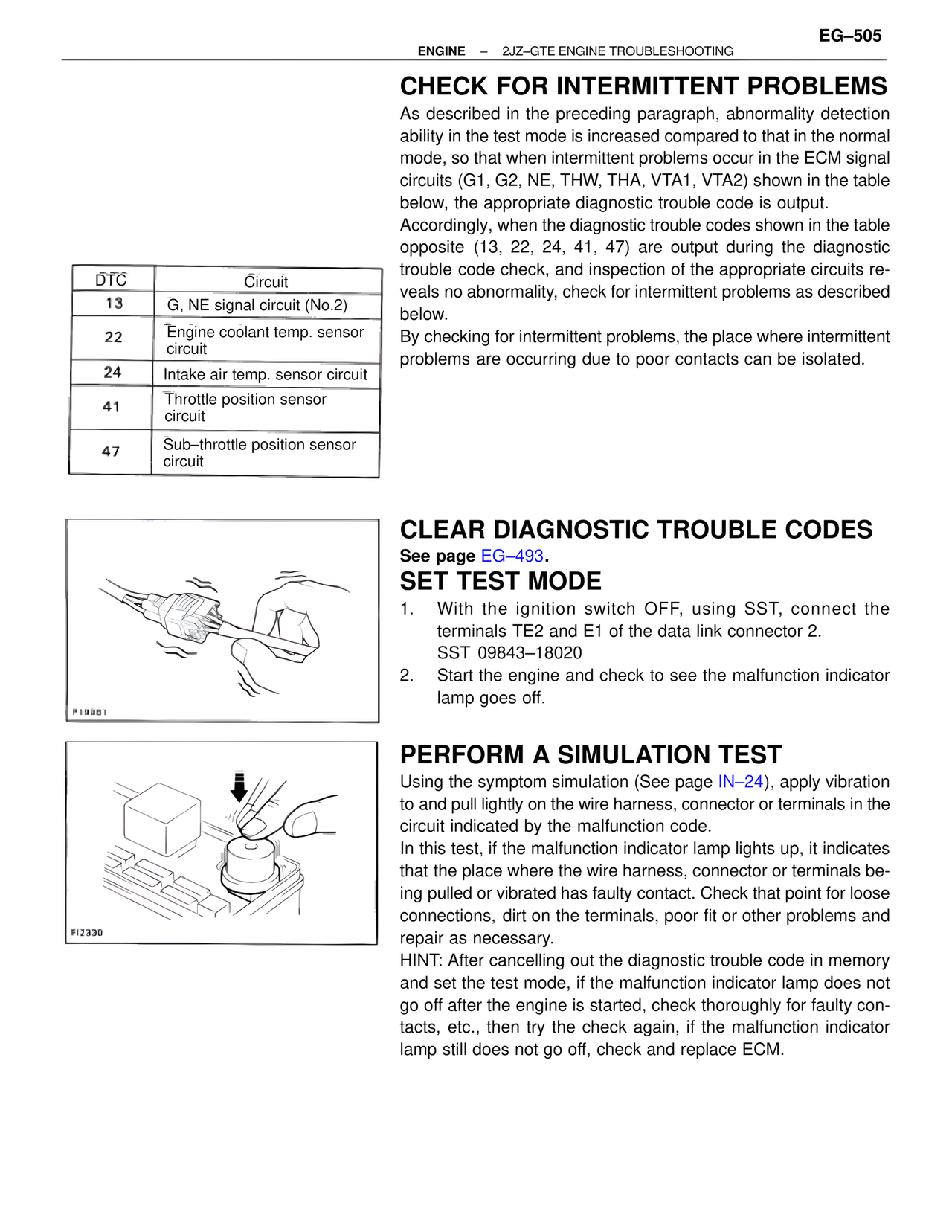 EG–505

ENGINE – 2JZ–GTE ENGINE TROUBLESHOOTING

CHECK FOR INTERMITTENT PROBLEMS

As described in the preceding paragraph, abnormality detection ability in the test mode is increased compared to that in the normal mode, so that when intermittent problems occur in the ECM signal circuits (G1, G2, NE, THW, THA, VTA1, VTA2) shown in the table below, the appropriate diagnostic trouble code is output.
Accordingly, when the diagnostic trouble codes shown in the table opposite (13, 22, 24, 41, 47) are output during the diagnostic trouble code check, and inspection of the appropriate circuits reveals no abnormality, check for intermittent problems as described below.
By checking for intermittent problems, the place where intermittent problems are occurring due to poor contacts can be isolated.

| DTC | Circuit |
|---|---|
| 13 | G, NE signal circuit (No.2) |
| 22 | Engine coolant temp. sensor circuit |
| 24 | Intake air temp. sensor circuit |
| 41 | Throttle position sensor circuit |
| 47 | Sub–throttle position sensor circuit |

P19981

CLEAR DIAGNOSTIC TROUBLE CODES

See page EG–493.

SET TEST MODE

1. With the ignition switch OFF, using SST, connect the terminals TE2 and E1 of the data link connector 2.
SST 09843–18020
2. Start the engine and check to see the malfunction indicator lamp goes off.

FI2330

PERFORM A SIMULATION TEST

Using the symptom simulation (See page IN–24), apply vibration to and pull lightly on the wire harness, connector or terminals in the circuit indicated by the malfunction code.
In this test, if the malfunction indicator lamp lights up, it indicates that the place where the wire harness, connector or terminals being pulled or vibrated has faulty contact. Check that point for loose connections, dirt on the terminals, poor fit or other problems and repair as necessary.
HINT: After cancelling out the diagnostic trouble code in memory and set the test mode, if the malfunction indicator lamp does not go off after the engine is started, check thoroughly for faulty contacts, etc., then try the check again, if the malfunction indicator lamp still does not go off, check and replace ECM.