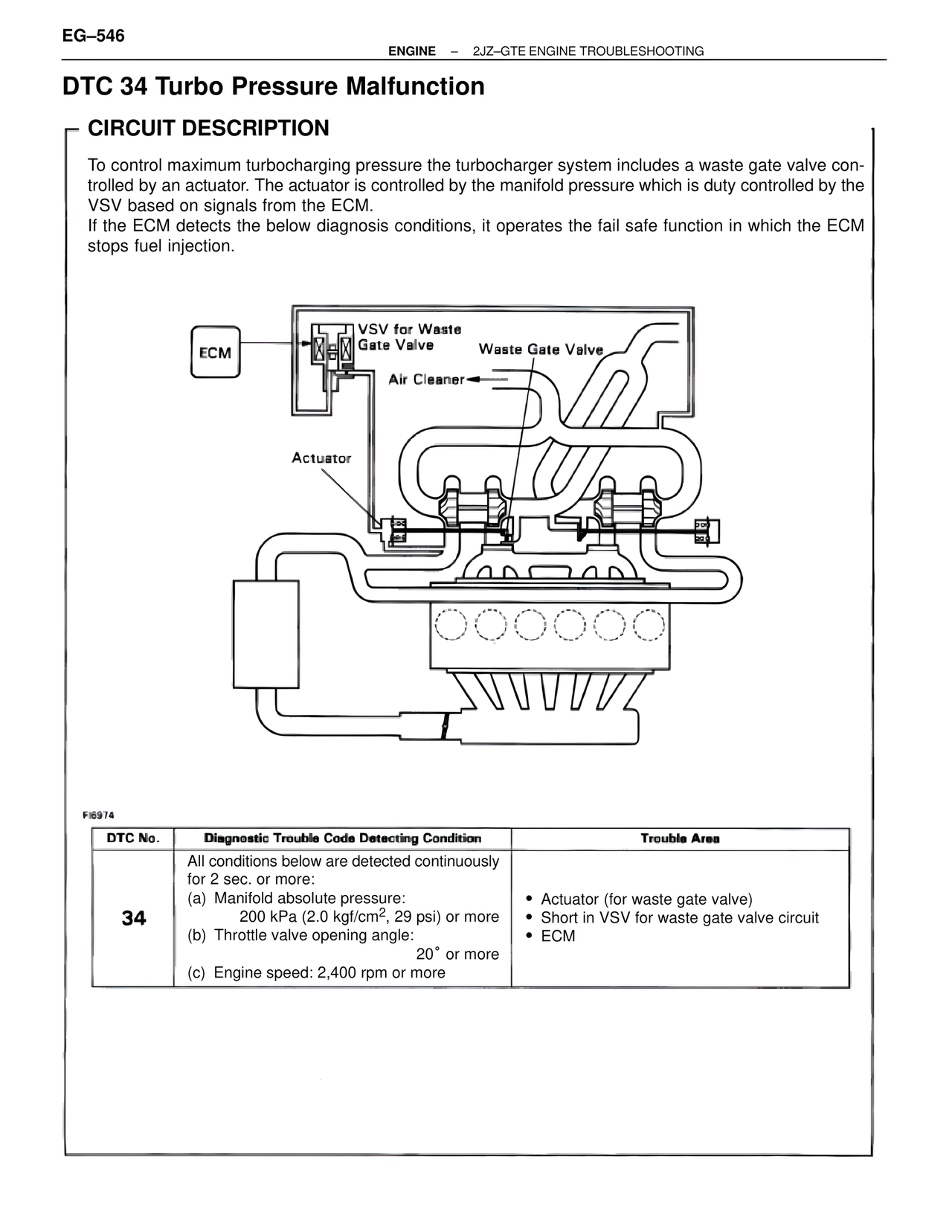 EG–546

ENGINE – 2JZ–GTE ENGINE TROUBLESHOOTING

DTC 34 Turbo Pressure Malfunction

CIRCUIT DESCRIPTION

To control maximum turbocharging pressure the turbocharger system includes a waste gate valve controlled by an actuator. The actuator is controlled by the manifold pressure which is duty controlled by the VSV based on signals from the ECM.
If the ECM detects the below diagnosis conditions, it operates the fail safe function in which the ECM stops fuel injection.

ECM
VSV for Waste Gate Valve
Waste Gate Valve
Air Cleaner
Actuator

FI6974

| DTC No. | Diagnostic Trouble Code Detecting Condition | Trouble Area |
|---|---|---|
| 34 | All conditions below are detected continuously for 2 sec. or more: (a) Manifold absolute pressure: 200 kPa (2.0 kgf/cm$^2$, 29 psi) or more (b) Throttle valve opening angle: 20° or more (c) Engine speed: 2,400 rpm or more | • Actuator (for waste gate valve) • Short in VSV for waste gate valve circuit • ECM |