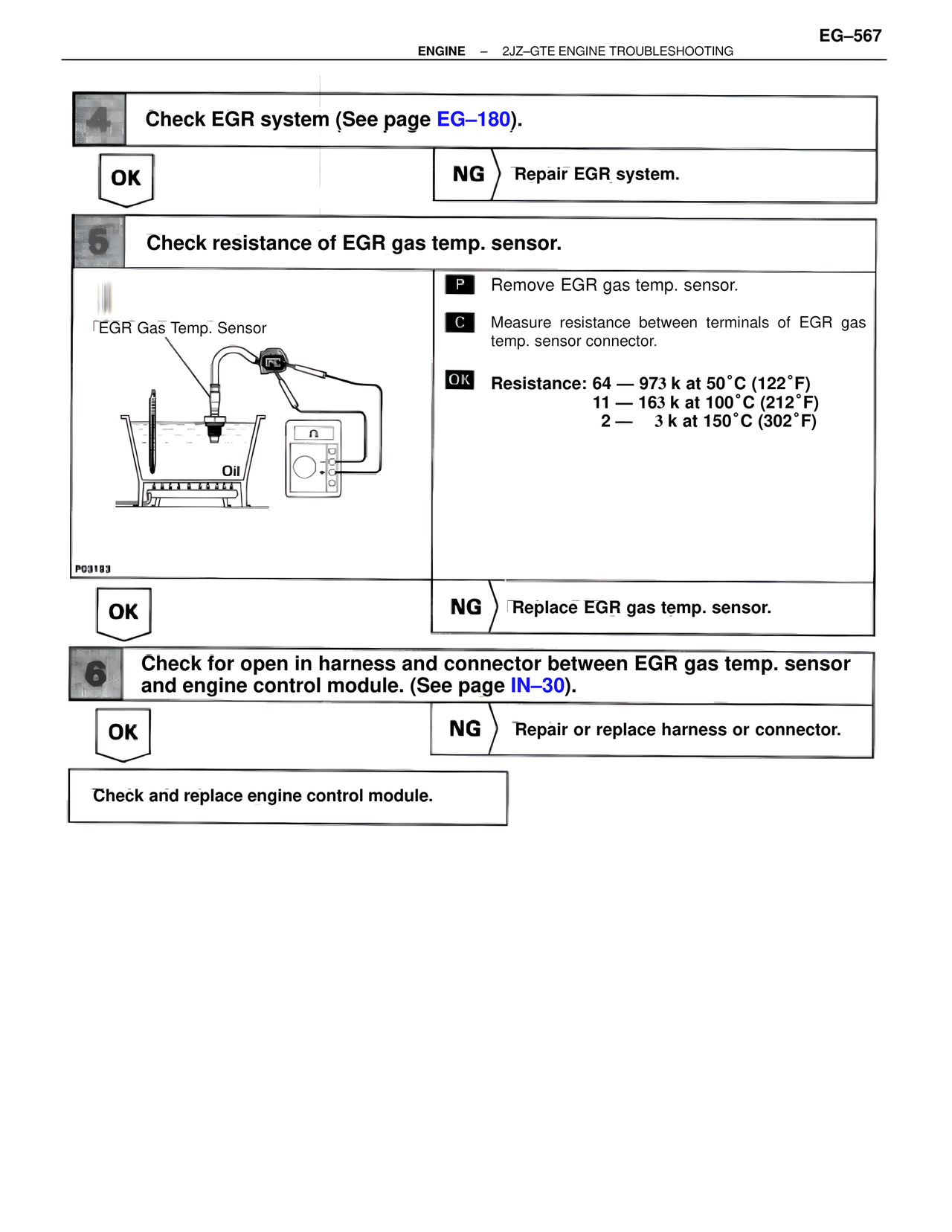 EG–567
ENGINE – 2JZ–GTE ENGINE TROUBLESHOOTING

4 Check EGR system (See page EG–180).

OK

NG Repair EGR system.

5 Check resistance of EGR gas temp. sensor.

EGR Gas Temp. Sensor

Oil

Ω

P03183

P Remove EGR gas temp. sensor.

C Measure resistance between terminals of EGR gas temp. sensor connector.

OK Resistance: 64 — 973 k at 50°C (122°F)
11 — 163 k at 100°C (212°F)
2 — 3 k at 150°C (302°F)

OK

NG Replace EGR gas temp. sensor.

6 Check for open in harness and connector between EGR gas temp. sensor and engine control module. (See page IN–30).

OK

NG Repair or replace harness or connector.

Check and replace engine control module.