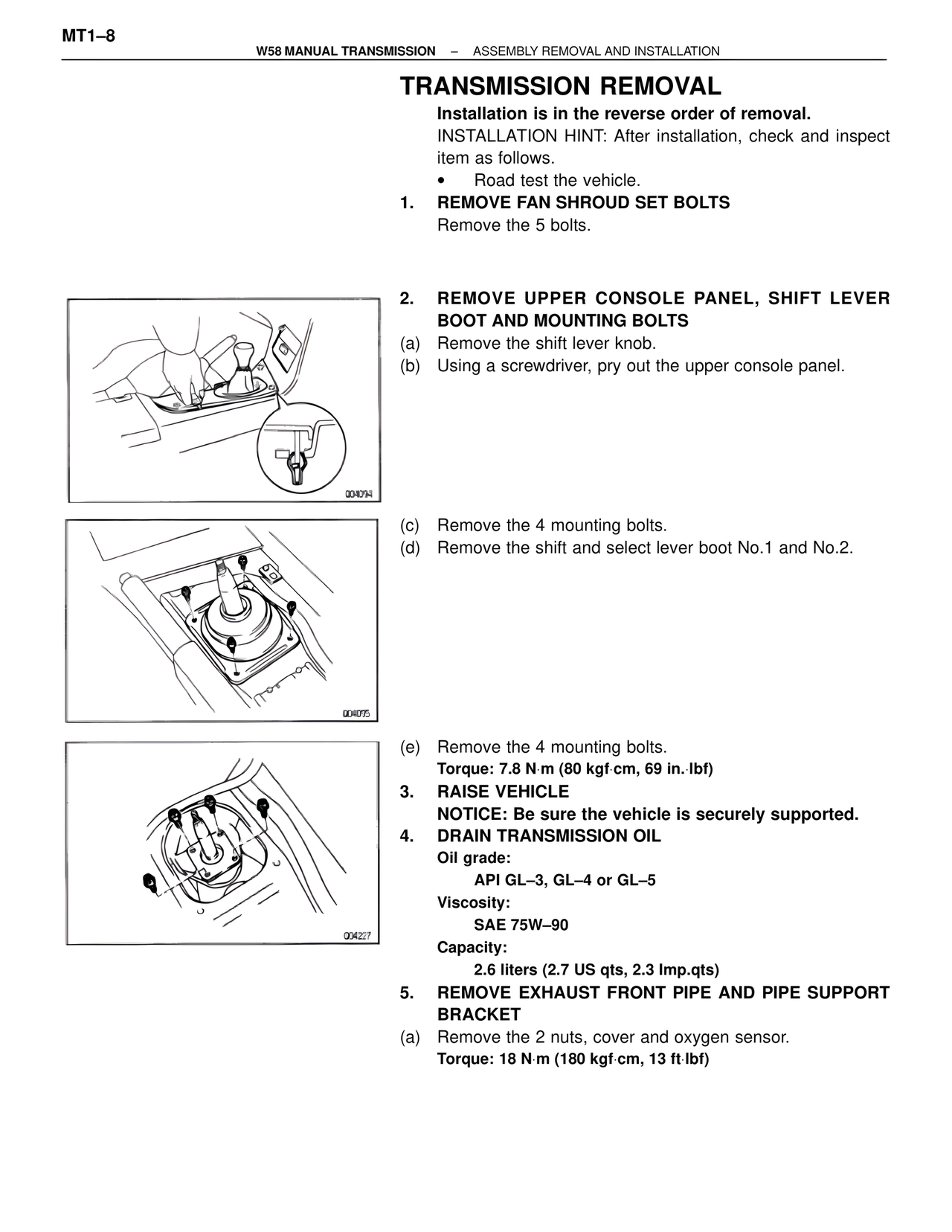 MT1–8

W58 MANUAL TRANSMISSION – ASSEMBLY REMOVAL AND INSTALLATION

TRANSMISSION REMOVAL

Installation is in the reverse order of removal.

INSTALLATION HINT: After installation, check and inspect item as follows.

• Road test the vehicle.

1. REMOVE FAN SHROUD SET BOLTS

Remove the 5 bolts.

2. REMOVE UPPER CONSOLE PANEL, SHIFT LEVER BOOT AND MOUNTING BOLTS

(a) Remove the shift lever knob.

(b) Using a screwdriver, pry out the upper console panel.

Q04074

(c) Remove the 4 mounting bolts.

(d) Remove the shift and select lever boot No.1 and No.2.

Q04075

(e) Remove the 4 mounting bolts.

Torque: 7.8 N·m (80 kgf·cm, 69 in.·lbf)

3. RAISE VEHICLE

NOTICE: Be sure the vehicle is securely supported.

4. DRAIN TRANSMISSION OIL

Oil grade:

API GL–3, GL–4 or GL–5

Viscosity:

SAE 75W–90

Capacity:

2.6 liters (2.7 US qts, 2.3 Imp.qts)

5. REMOVE EXHAUST FRONT PIPE AND PIPE SUPPORT BRACKET

(a) Remove the 2 nuts, cover and oxygen sensor.

Torque: 18 N·m (180 kgf·cm, 13 ft·lbf)

Q04227