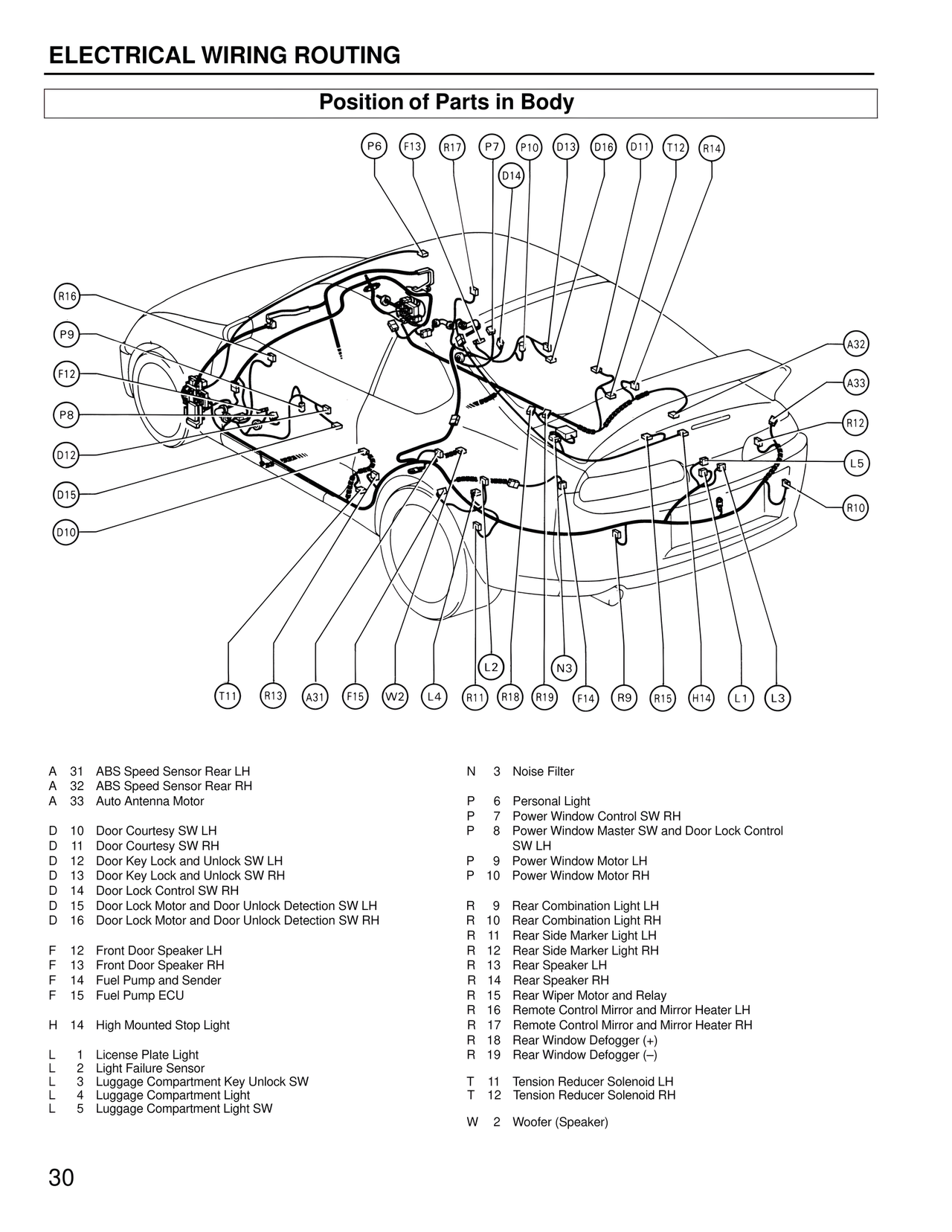 ELECTRICAL WIRING ROUTING

Position of Parts in Body

P6 F13 R17 P7 P10 D13 D16 D11 T12 R14
D14

R16
P9
F12
P8
D12
D15
D10

A32
A33
R12
L5
R10

L2 N3
T11 R13 A31 F15 W2 L4 R11 R18 R19 F14 R9 R15 H14 L1 L3

A 31 ABS Speed Sensor Rear LH
A 32 ABS Speed Sensor Rear RH
A 33 Auto Antenna Motor

D 10 Door Courtesy SW LH
D 11 Door Courtesy SW RH
D 12 Door Key Lock and Unlock SW LH
D 13 Door Key Lock and Unlock SW RH
D 14 Door Lock Control SW RH
D 15 Door Lock Motor and Door Unlock Detection SW LH
D 16 Door Lock Motor and Door Unlock Detection SW RH

F 12 Front Door Speaker LH
F 13 Front Door Speaker RH
F 14 Fuel Pump and Sender
F 15 Fuel Pump ECU

H 14 High Mounted Stop Light

L 1 License Plate Light
L 2 Light Failure Sensor
L 3 Luggage Compartment Key Unlock SW
L 4 Luggage Compartment Light
L 5 Luggage Compartment Light SW

N 3 Noise Filter

P 6 Personal Light
P 7 Power Window Control SW RH
P 8 Power Window Master SW and Door Lock Control SW LH
P 9 Power Window Motor LH
P 10 Power Window Motor RH

R 9 Rear Combination Light LH
R 10 Rear Combination Light RH
R 11 Rear Side Marker Light LH
R 12 Rear Side Marker Light RH
R 13 Rear Speaker LH
R 14 Rear Speaker RH
R 15 Rear Wiper Motor and Relay
R 16 Remote Control Mirror and Mirror Heater LH
R 17 Remote Control Mirror and Mirror Heater RH
R 18 Rear Window Defogger (+)
R 19 Rear Window Defogger (–)

T 11 Tension Reducer Solenoid LH
T 12 Tension Reducer Solenoid RH

W 2 Woofer (Speaker)

30