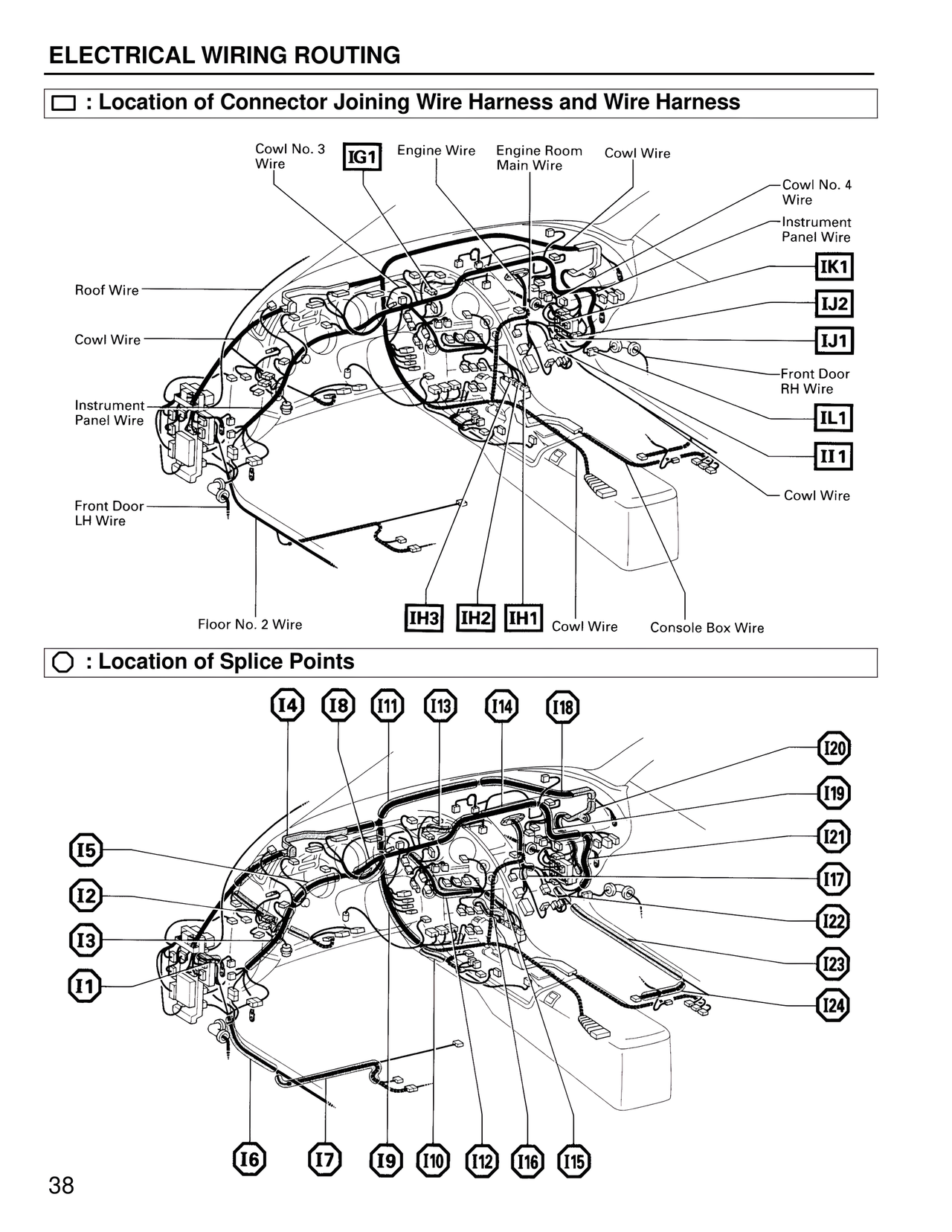 ELECTRICAL WIRING ROUTING

: Location of Connector Joining Wire Harness and Wire Harness

Cowl No. 3 Wire

IG1

Engine Wire

Engine Room Main Wire

Cowl Wire

Cowl No. 4 Wire

Instrument Panel Wire

IK1

IJ2

IJ1

Front Door RH Wire

IL1

II1

Cowl Wire

Roof Wire

Cowl Wire

Instrument Panel Wire

Front Door LH Wire

Floor No. 2 Wire

IH3

IH2

IH1

Cowl Wire

Console Box Wire

: Location of Splice Points

I4

I8

I11

I13

I14

I18

I20

I19

I21

I17

I22

I23

I24

I5

I2

I3

I1

I6

I7

I9

I10

I12

I16

I15

38