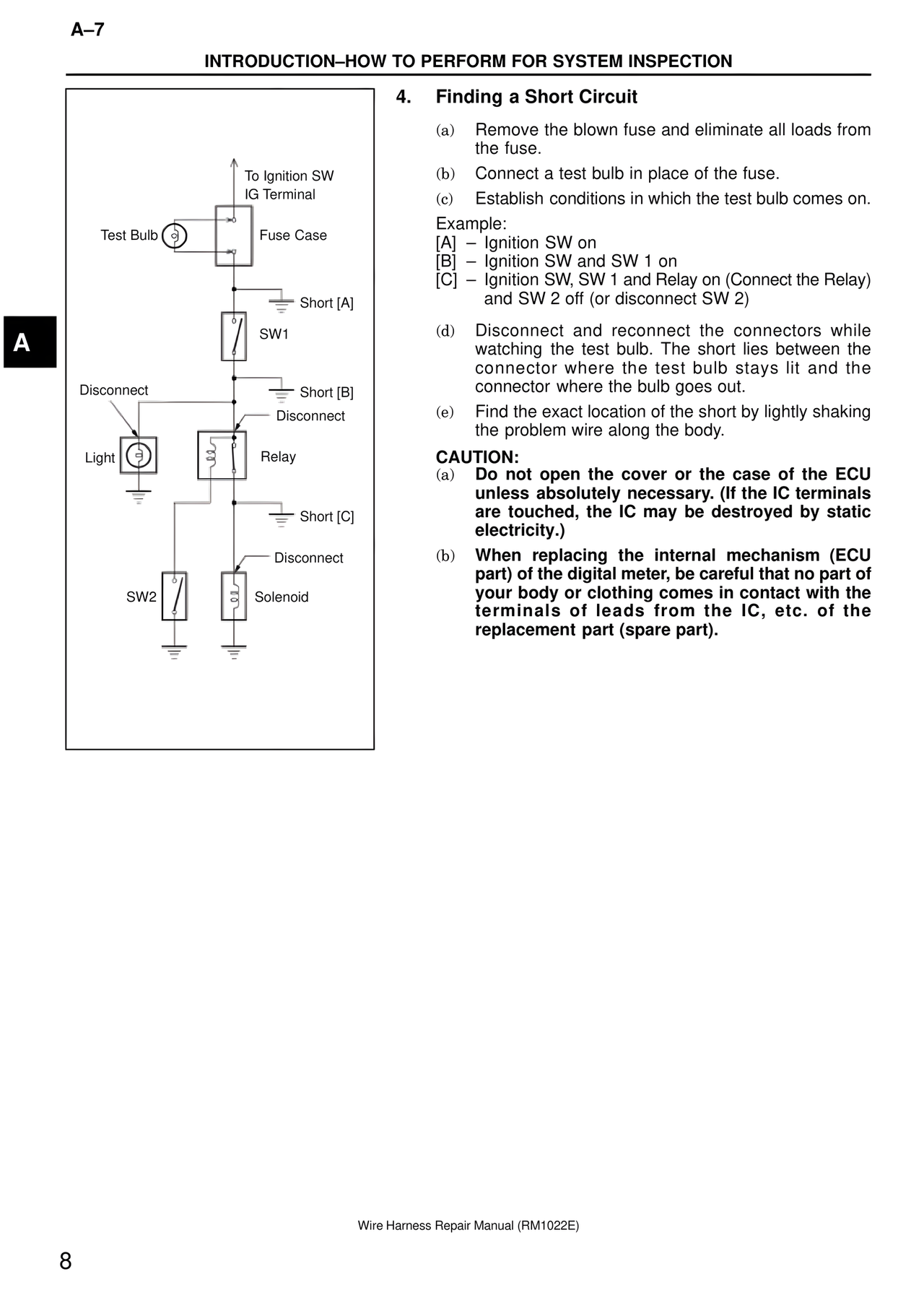 A–7

INTRODUCTION–HOW TO PERFORM FOR SYSTEM INSPECTION

To Ignition SW IG Terminal

Test Bulb

Fuse Case

Short [A]

SW1

Disconnect

Short [B]

Disconnect

Light

Relay

Short [C]

Disconnect

SW2

Solenoid

A

4. Finding a Short Circuit

(a) Remove the blown fuse and eliminate all loads from the fuse.

(b) Connect a test bulb in place of the fuse.

(c) Establish conditions in which the test bulb comes on.

Example:
[A] – Ignition SW on
[B] – Ignition SW and SW 1 on
[C] – Ignition SW, SW 1 and Relay on (Connect the Relay) and SW 2 off (or disconnect SW 2)

(d) Disconnect and reconnect the connectors while watching the test bulb. The short lies between the connector where the test bulb stays lit and the connector where the bulb goes out.

(e) Find the exact location of the short by lightly shaking the problem wire along the body.

CAUTION:
(a) Do not open the cover or the case of the ECU unless absolutely necessary. (If the IC terminals are touched, the IC may be destroyed by static electricity.)

(b) When replacing the internal mechanism (ECU part) of the digital meter, be careful that no part of your body or clothing comes in contact with the terminals of leads from the IC, etc. of the replacement part (spare part).

Wire Harness Repair Manual (RM1022E)

8