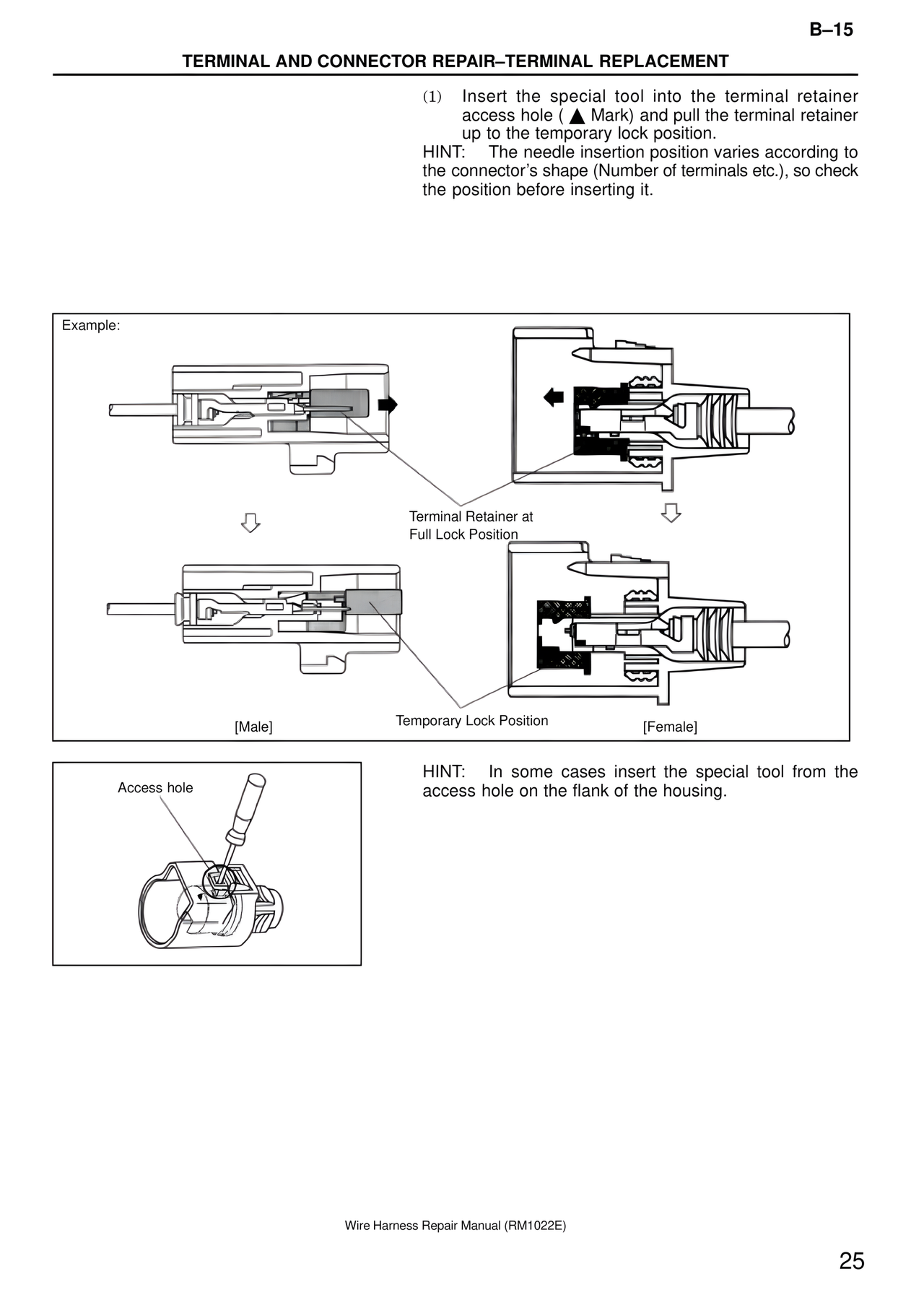 B–15

TERMINAL AND CONNECTOR REPAIR–TERMINAL REPLACEMENT

(1) Insert the special tool into the terminal retainer access hole ( ▲ Mark) and pull the terminal retainer up to the temporary lock position.

HINT: The needle insertion position varies according to the connector's shape (Number of terminals etc.), so check the position before inserting it.

Example:

Terminal Retainer at Full Lock Position

Temporary Lock Position

[Male]

[Female]

Access hole

HINT: In some cases insert the special tool from the access hole on the flank of the housing.

Wire Harness Repair Manual (RM1022E)

25