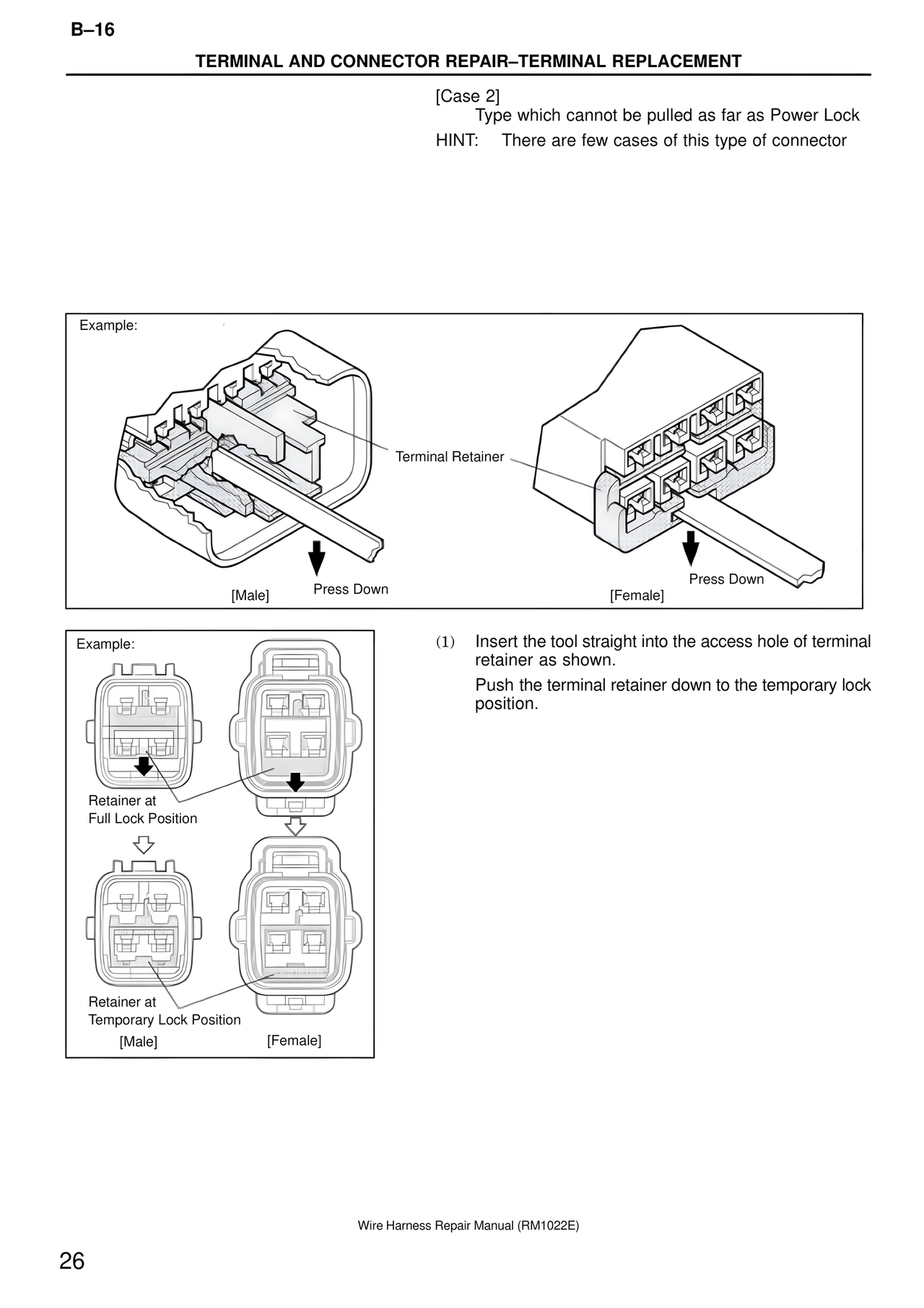 B–16

TERMINAL AND CONNECTOR REPAIR–TERMINAL REPLACEMENT

[Case 2]
Type which cannot be pulled as far as Power Lock

HINT: There are few cases of this type of connector

Example:

Terminal Retainer

Press Down

[Male]

Press Down

[Female]

Example:

Retainer at Full Lock Position

Retainer at Temporary Lock Position

[Male]

[Female]

(1) Insert the tool straight into the access hole of terminal retainer as shown.

Push the terminal retainer down to the temporary lock position.

Wire Harness Repair Manual (RM1022E)

26