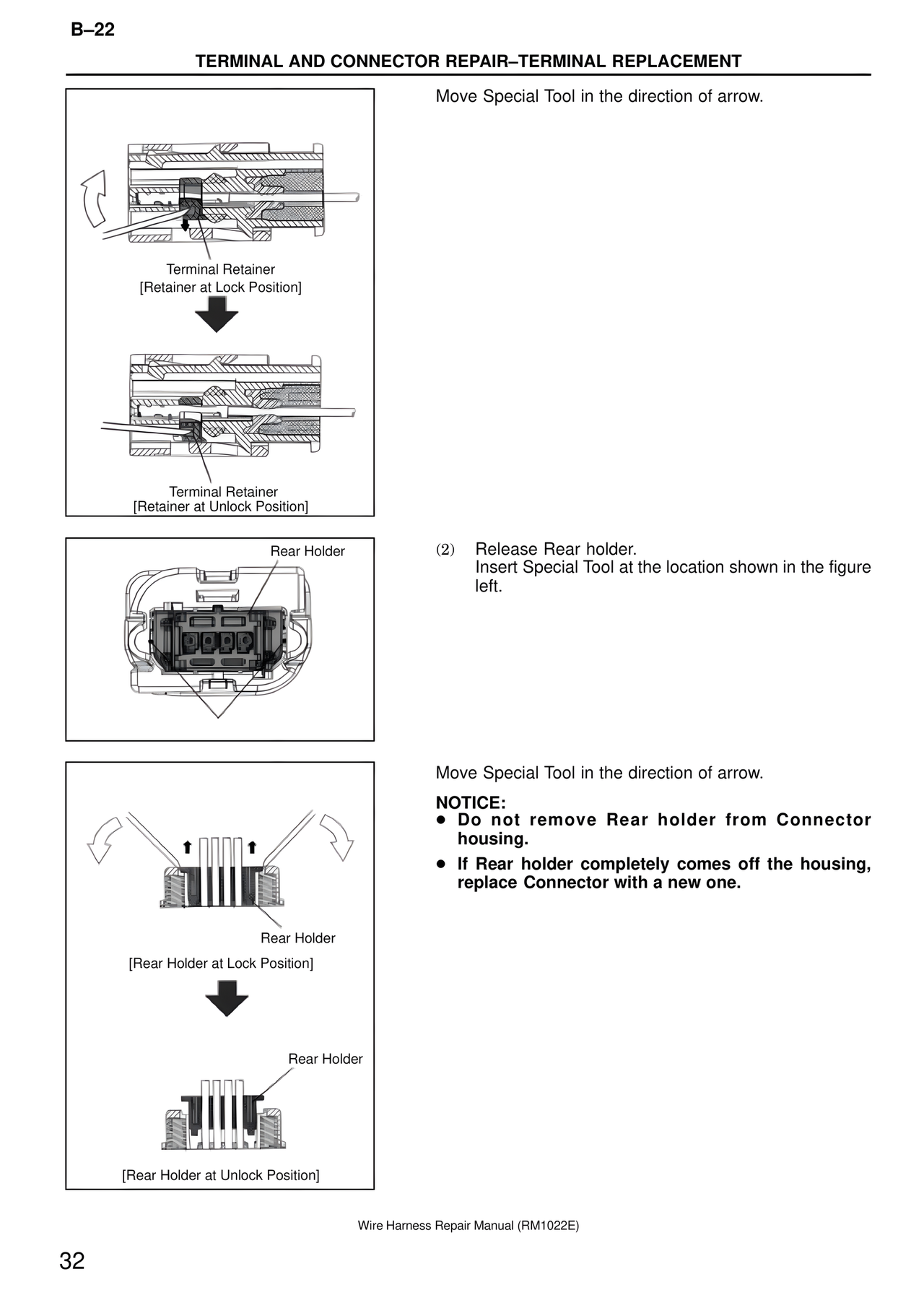 B–22

TERMINAL AND CONNECTOR REPAIR–TERMINAL REPLACEMENT

Terminal Retainer
[Retainer at Lock Position]

Terminal Retainer
[Retainer at Unlock Position]

Move Special Tool in the direction of arrow.

Rear Holder

(2) Release Rear holder.
Insert Special Tool at the location shown in the figure left.

Rear Holder
[Rear Holder at Lock Position]

Rear Holder

[Rear Holder at Unlock Position]

Move Special Tool in the direction of arrow.

NOTICE:
● Do not remove Rear holder from Connector housing.
● If Rear holder completely comes off the housing, replace Connector with a new one.

Wire Harness Repair Manual (RM1022E)

32