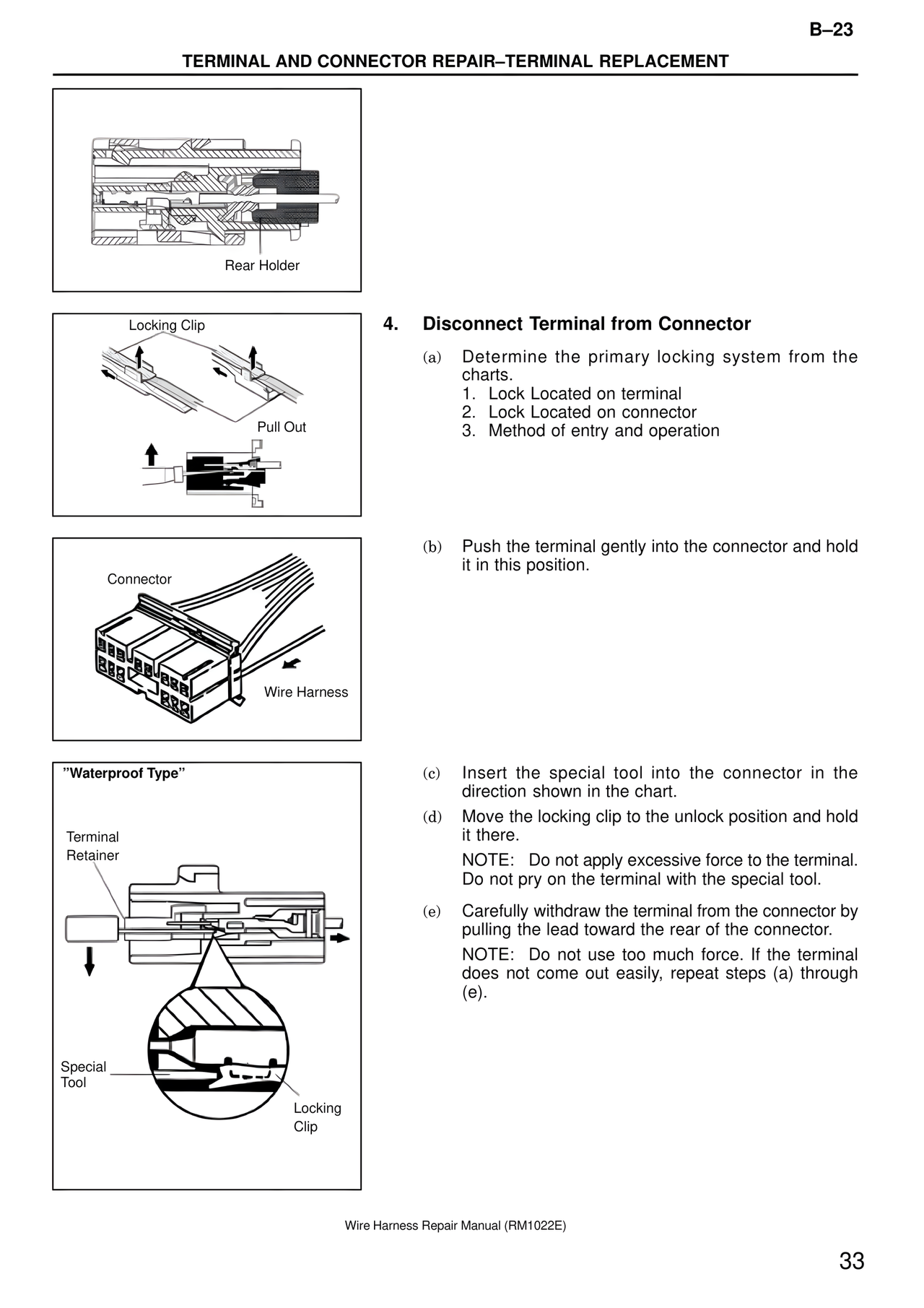 B–23

TERMINAL AND CONNECTOR REPAIR–TERMINAL REPLACEMENT

Rear Holder

Locking Clip

Pull Out

4. Disconnect Terminal from Connector

(a) Determine the primary locking system from the charts.
1. Lock Located on terminal
2. Lock Located on connector
3. Method of entry and operation

Connector

Wire Harness

(b) Push the terminal gently into the connector and hold it in this position.

”Waterproof Type”

Terminal Retainer

Special Tool

Locking Clip

(c) Insert the special tool into the connector in the direction shown in the chart.

(d) Move the locking clip to the unlock position and hold it there.

NOTE: Do not apply excessive force to the terminal. Do not pry on the terminal with the special tool.

(e) Carefully withdraw the terminal from the connector by pulling the lead toward the rear of the connector.

NOTE: Do not use too much force. If the terminal does not come out easily, repeat steps (a) through (e).

Wire Harness Repair Manual (RM1022E)

33