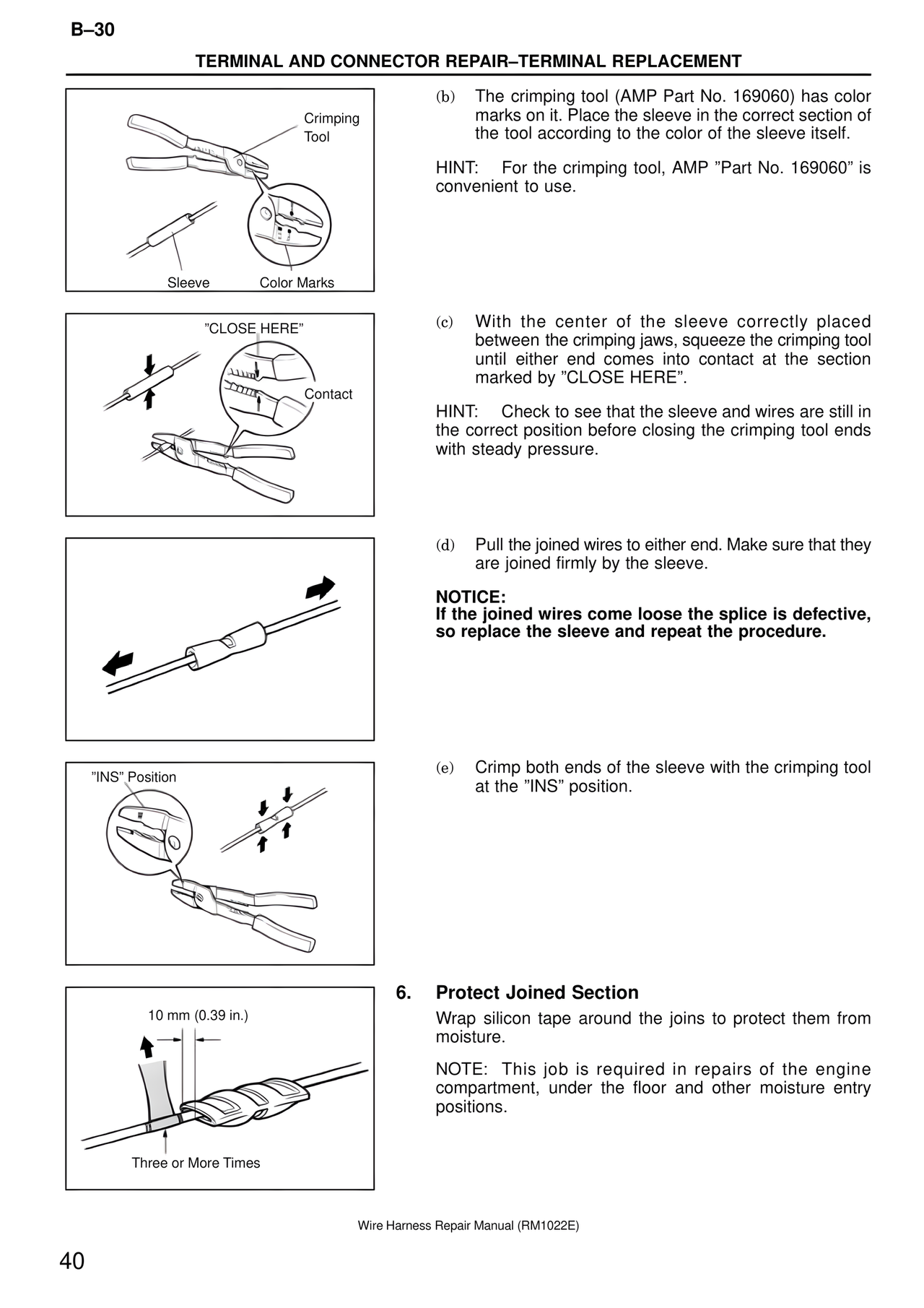 B–30

TERMINAL AND CONNECTOR REPAIR–TERMINAL REPLACEMENT

Crimping Tool

Sleeve

Color Marks

(b) The crimping tool (AMP Part No. 169060) has color marks on it. Place the sleeve in the correct section of the tool according to the color of the sleeve itself.

HINT: For the crimping tool, AMP ”Part No. 169060” is convenient to use.

”CLOSE HERE”

Contact

(c) With the center of the sleeve correctly placed between the crimping jaws, squeeze the crimping tool until either end comes into contact at the section marked by ”CLOSE HERE”.

HINT: Check to see that the sleeve and wires are still in the correct position before closing the crimping tool ends with steady pressure.

(d) Pull the joined wires to either end. Make sure that they are joined firmly by the sleeve.

NOTICE:
If the joined wires come loose the splice is defective, so replace the sleeve and repeat the procedure.

”INS” Position

(e) Crimp both ends of the sleeve with the crimping tool at the ”INS” position.

10 mm (0.39 in.)

Three or More Times

6. Protect Joined Section

Wrap silicon tape around the joins to protect them from moisture.

NOTE: This job is required in repairs of the engine compartment, under the floor and other moisture entry positions.

Wire Harness Repair Manual (RM1022E)

40