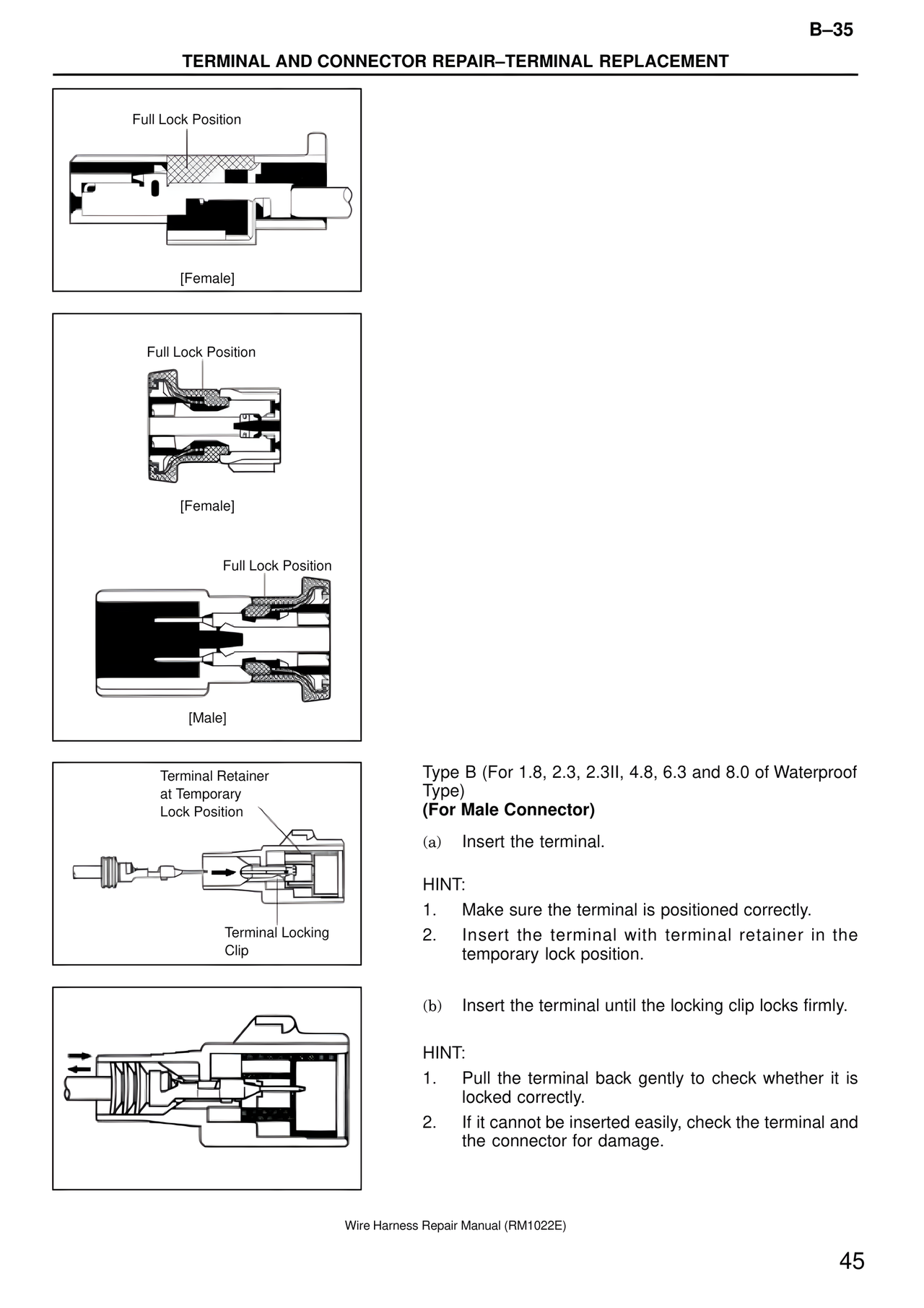 B–35

TERMINAL AND CONNECTOR REPAIR–TERMINAL REPLACEMENT

Full Lock Position

[Female]

Full Lock Position

[Female]

Full Lock Position

[Male]

Terminal Retainer at Temporary Lock Position

Terminal Locking Clip

Type B (For 1.8, 2.3, 2.3II, 4.8, 6.3 and 8.0 of Waterproof Type)
**(For Male Connector)**

(a) Insert the terminal.

HINT:
1. Make sure the terminal is positioned correctly.
2. Insert the terminal with terminal retainer in the temporary lock position.

(b) Insert the terminal until the locking clip locks firmly.

HINT:
1. Pull the terminal back gently to check whether it is locked correctly.
2. If it cannot be inserted easily, check the terminal and the connector for damage.

Wire Harness Repair Manual (RM1022E)

45