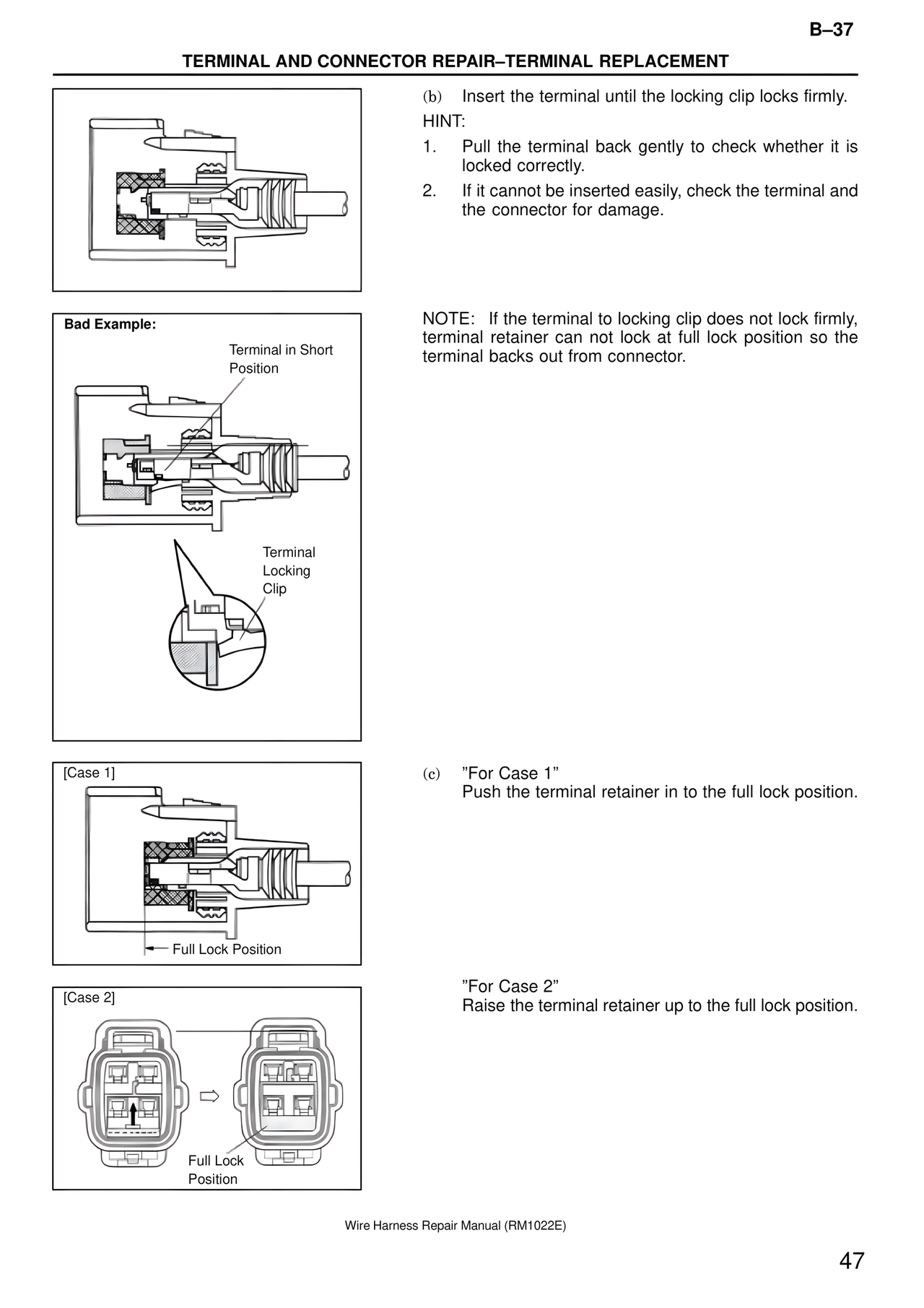 B–37

TERMINAL AND CONNECTOR REPAIR–TERMINAL REPLACEMENT

(b) Insert the terminal until the locking clip locks firmly.

HINT:

1. Pull the terminal back gently to check whether it is locked correctly.

2. If it cannot be inserted easily, check the terminal and the connector for damage.

Bad Example:

Terminal in Short Position

Terminal Locking Clip

NOTE: If the terminal to locking clip does not lock firmly, terminal retainer can not lock at full lock position so the terminal backs out from connector.

[Case 1]

Full Lock Position

(c) ”For Case 1”
Push the terminal retainer in to the full lock position.

[Case 2]

Full Lock Position

”For Case 2”
Raise the terminal retainer up to the full lock position.

Wire Harness Repair Manual (RM1022E)

47