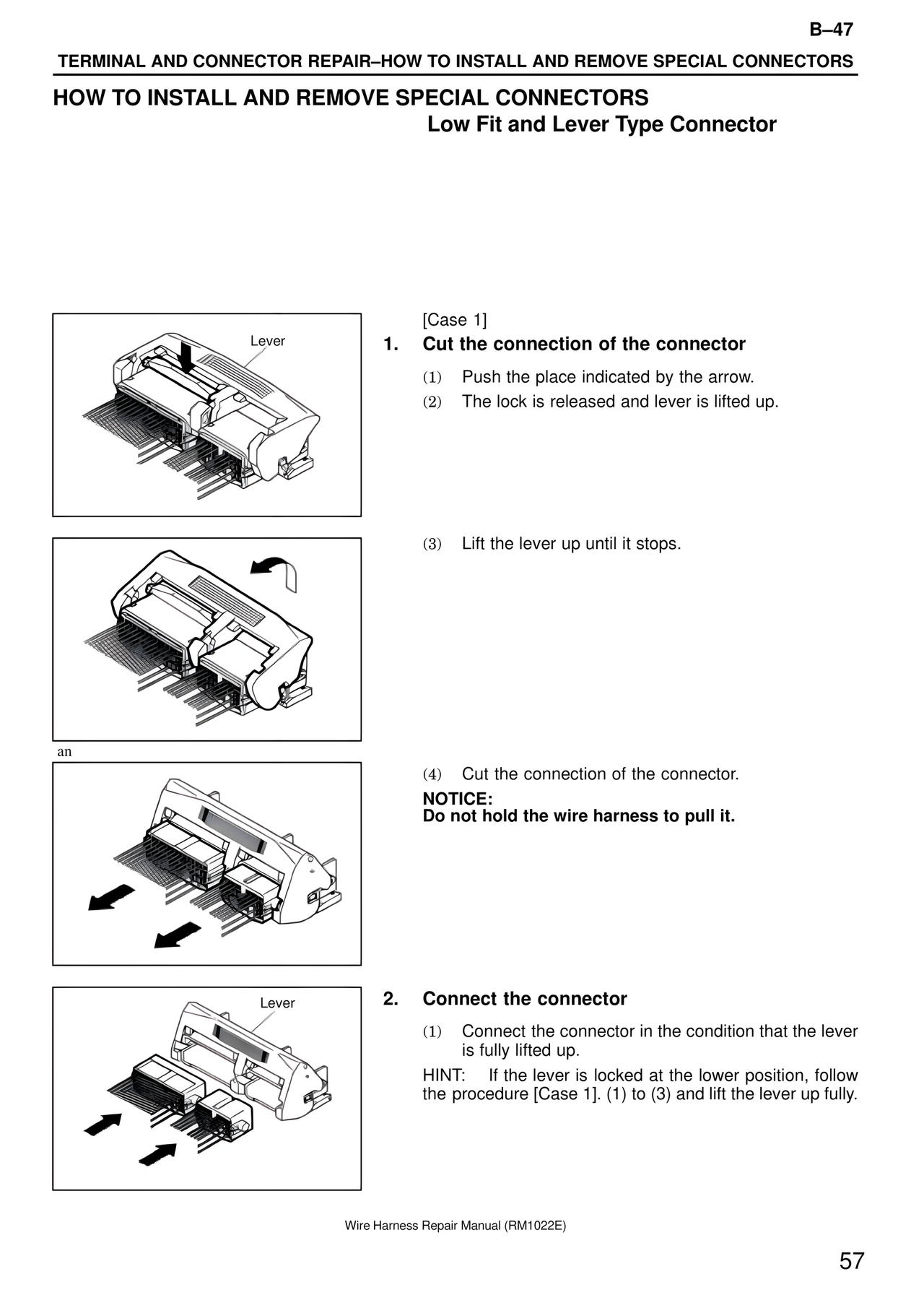 B–47

TERMINAL AND CONNECTOR REPAIR–HOW TO INSTALL AND REMOVE SPECIAL CONNECTORS

HOW TO INSTALL AND REMOVE SPECIAL CONNECTORS

Low Fit and Lever Type Connector

Lever

[Case 1]

1. Cut the connection of the connector

(1) Push the place indicated by the arrow.

(2) The lock is released and lever is lifted up.

(3) Lift the lever up until it stops.

an

(4) Cut the connection of the connector.

NOTICE:
Do not hold the wire harness to pull it.

Lever

2. Connect the connector

(1) Connect the connector in the condition that the lever is fully lifted up.

HINT: If the lever is locked at the lower position, follow the procedure [Case 1]. (1) to (3) and lift the lever up fully.

Wire Harness Repair Manual (RM1022E)

57