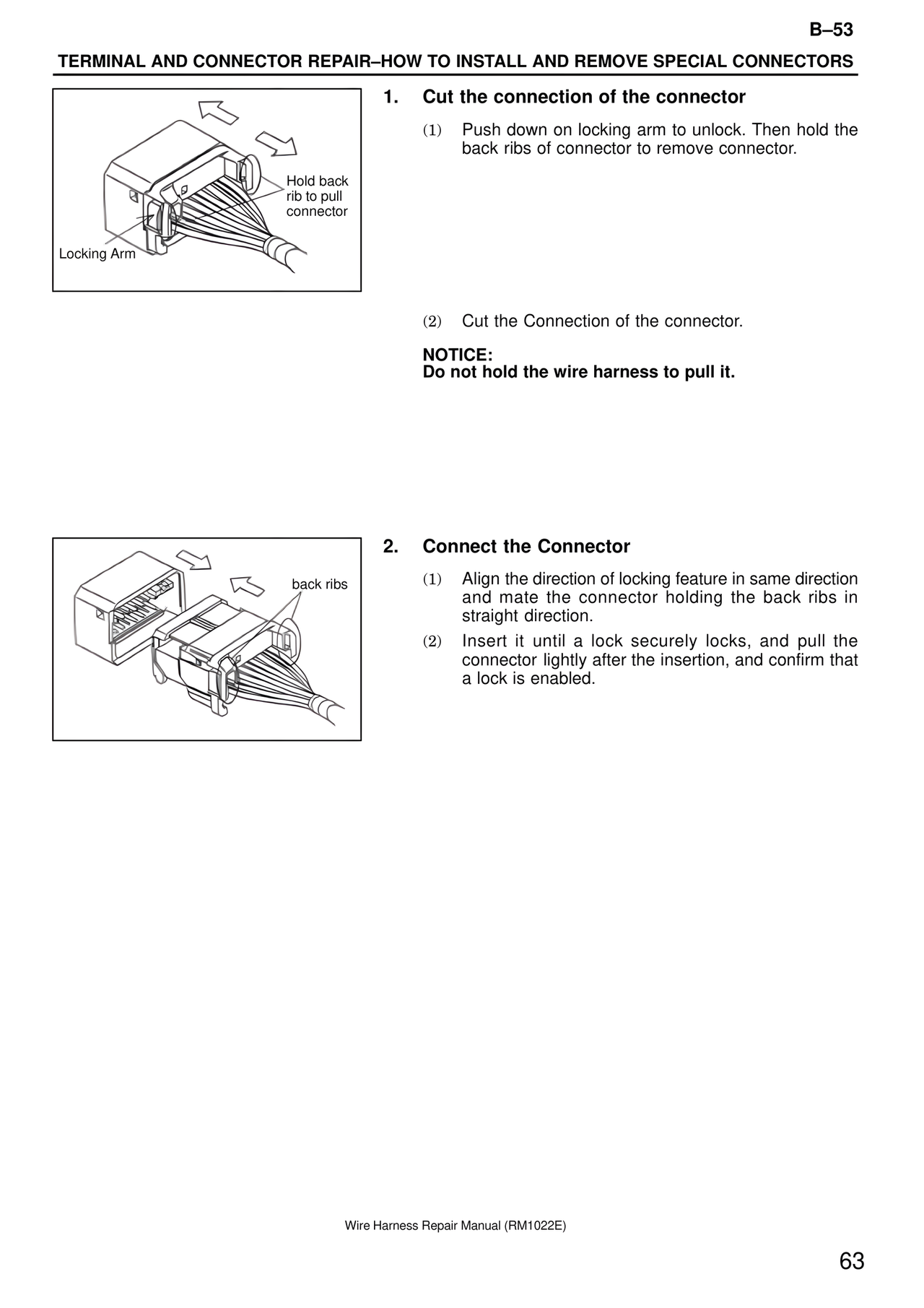 B–53

TERMINAL AND CONNECTOR REPAIR–HOW TO INSTALL AND REMOVE SPECIAL CONNECTORS

Hold back rib to pull connector

Locking Arm

1. Cut the connection of the connector

(1) Push down on locking arm to unlock. Then hold the back ribs of connector to remove connector.

(2) Cut the Connection of the connector.

NOTICE:
Do not hold the wire harness to pull it.

back ribs

2. Connect the Connector

(1) Align the direction of locking feature in same direction and mate the connector holding the back ribs in straight direction.

(2) Insert it until a lock securely locks, and pull the connector lightly after the insertion, and confirm that a lock is enabled.

Wire Harness Repair Manual (RM1022E)

63